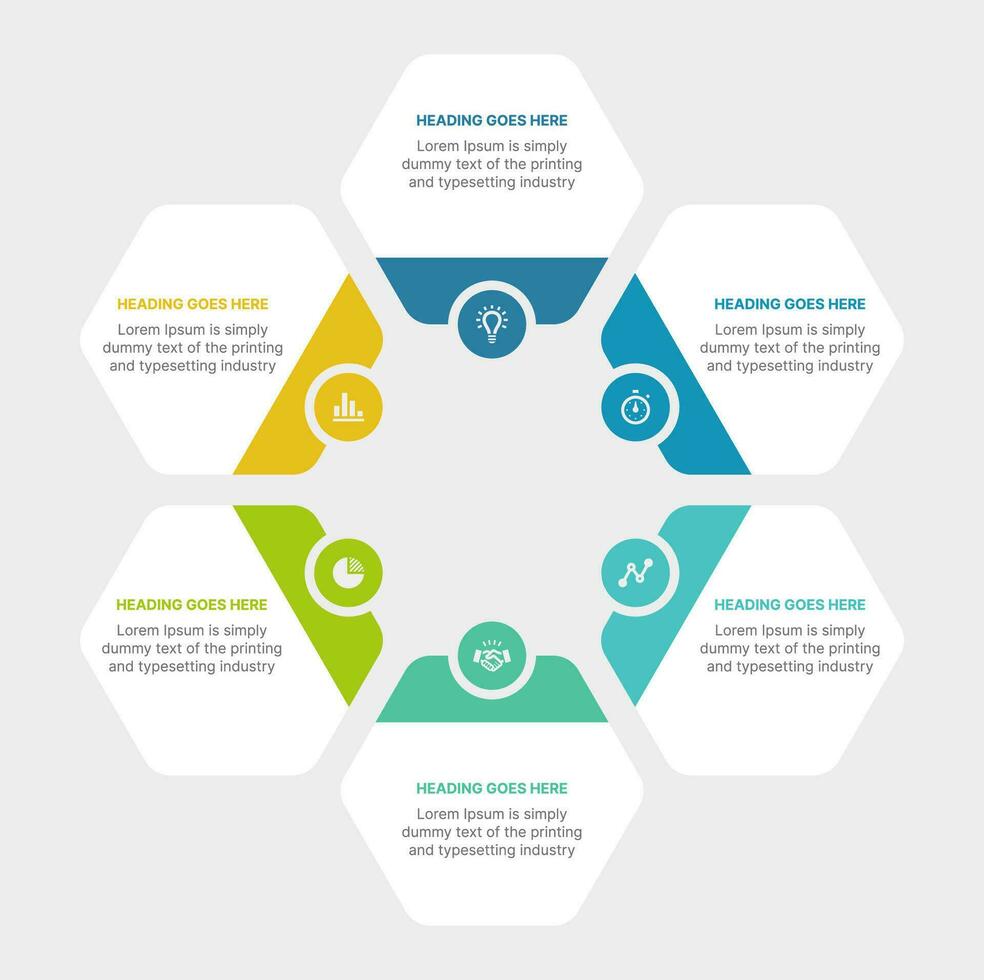 HEADING GOES HERE
Lorem Ipsum is simply dummy text of the printing and typesetting industry

HEADING GOES HERE
Lorem Ipsum is simply dummy text of the printing and typesetting industry

HEADING GOES HERE
Lorem Ipsum is simply dummy text of the printing and typesetting industry

HEADING GOES HERE
Lorem Ipsum is simply dummy text of the printing and typesetting industry

HEADING GOES HERE
Lorem Ipsum is simply dummy text of the printing and typesetting industry

HEADING GOES HERE
Lorem Ipsum is simply dummy text of the printing and typesetting industry