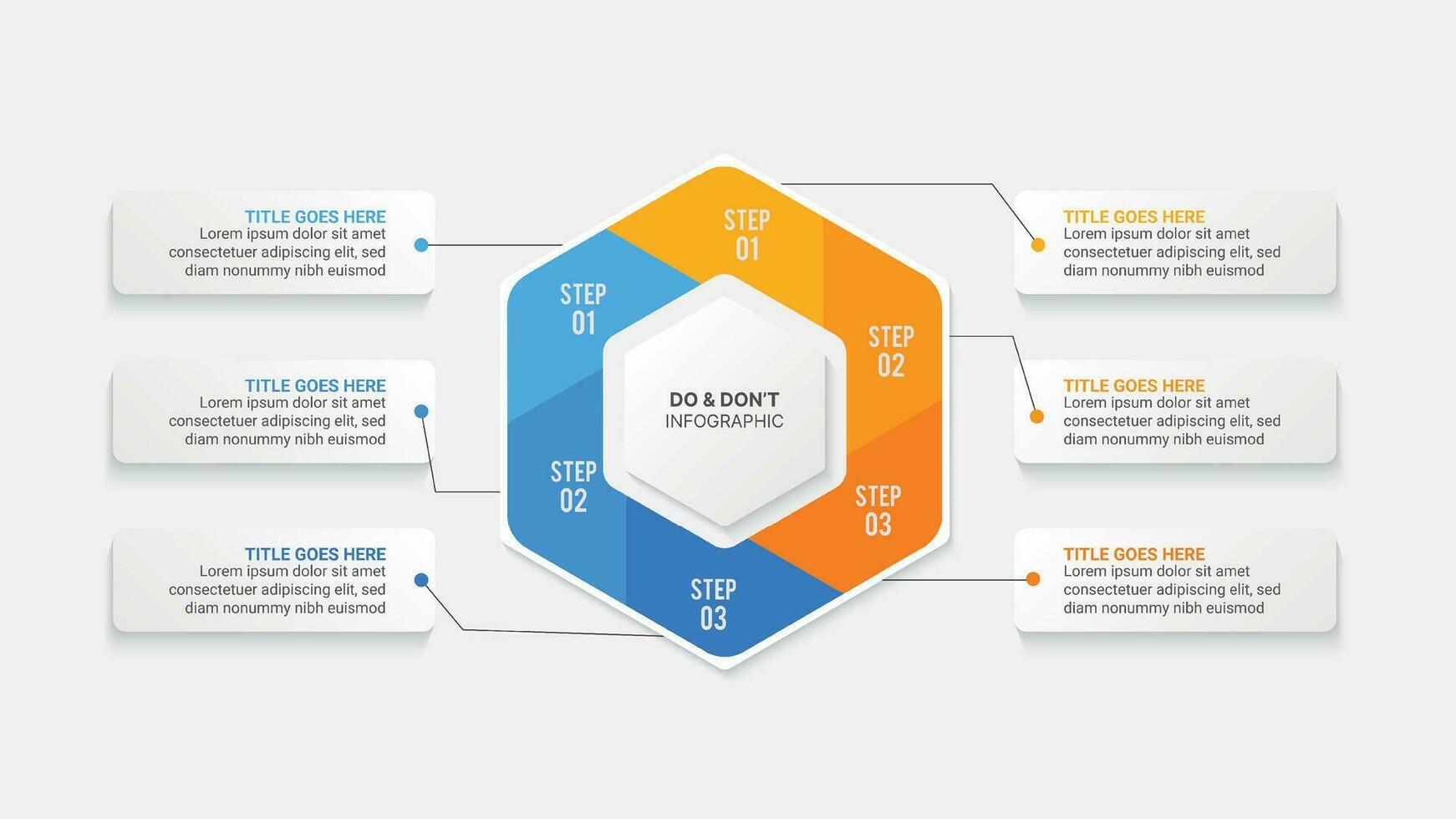 TITLE GOES HERE
Lorem ipsum dolor sit amet consectetuer adipiscing elit, sed diam nonummy nibh euismod

TITLE GOES HERE
Lorem ipsum dolor sit amet consectetuer adipiscing elit, sed diam nonummy nibh euismod

TITLE GOES HERE
Lorem ipsum dolor sit amet consectetuer adipiscing elit, sed diam nonummy nibh euismod

STEP 01

STEP 02

STEP 03

DO & DON'T
INFOGRAPHIC

STEP 01

STEP 02

STEP 03

TITLE GOES HERE
Lorem ipsum dolor sit amet consectetuer adipiscing elit, sed diam nonummy nibh euismod

TITLE GOES HERE
Lorem ipsum dolor sit amet consectetuer adipiscing elit, sed diam nonummy nibh euismod

TITLE GOES HERE
Lorem ipsum dolor sit amet consectetuer adipiscing elit, sed diam nonummy nibh euismod