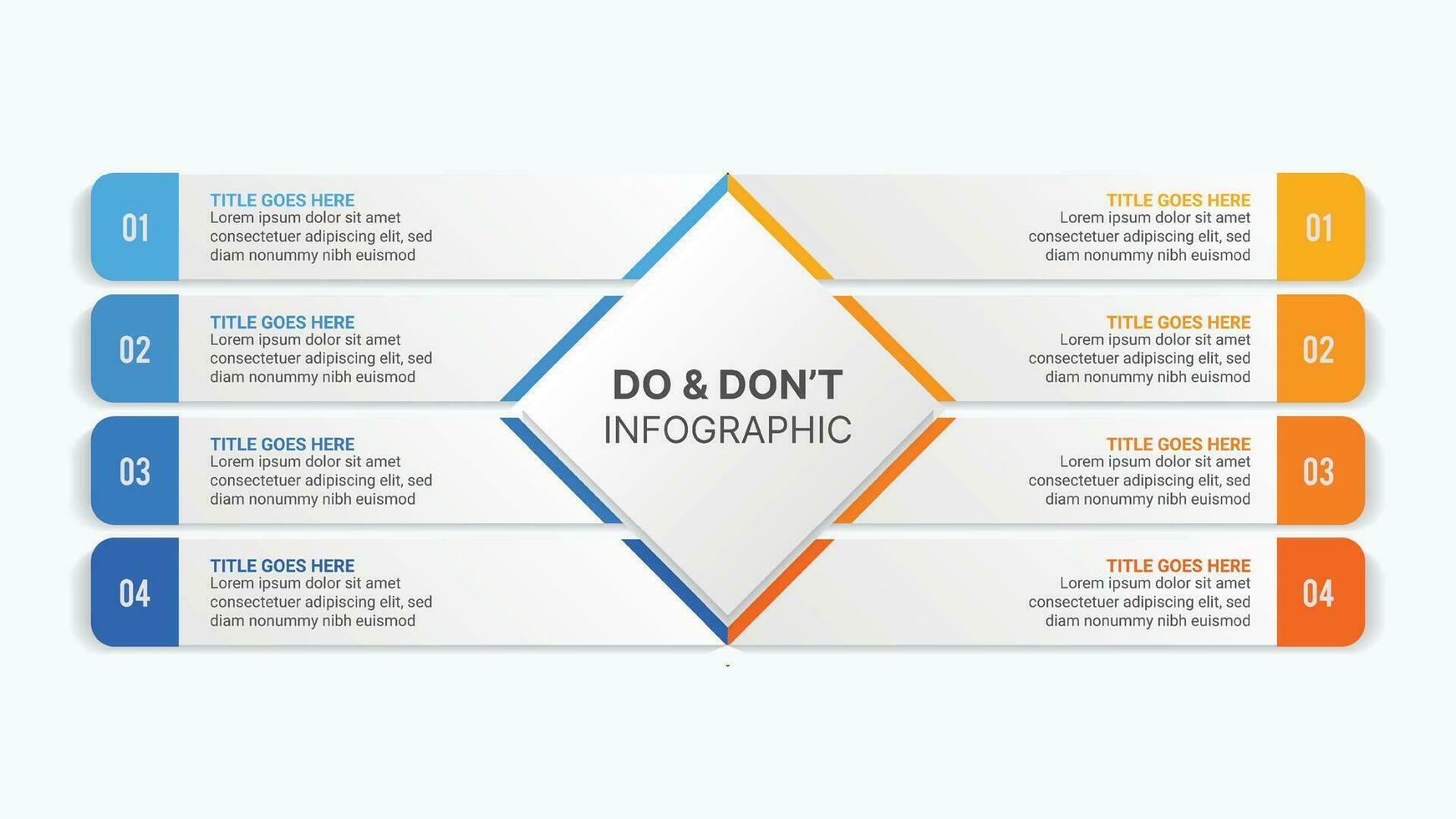 01
TITLE GOES HERE
Lorem ipsum dolor sit amet consectetuer adipiscing elit, sed diam nonummy nibh euismod

02
TITLE GOES HERE
Lorem ipsum dolor sit amet consectetuer adipiscing elit, sed diam nonummy nibh euismod

03
TITLE GOES HERE
Lorem ipsum dolor sit amet consectetuer adipiscing elit, sed diam nonummy nibh euismod

04
TITLE GOES HERE
Lorem ipsum dolor sit amet consectetuer adipiscing elit, sed diam nonummy nibh euismod

DO & DON'T
INFOGRAPHIC

TITLE GOES HERE
Lorem ipsum dolor sit amet consectetuer adipiscing elit, sed diam nonummy nibh euismod
01

TITLE GOES HERE
Lorem ipsum dolor sit amet consectetuer adipiscing elit, sed diam nonummy nibh euismod
02

TITLE GOES HERE
Lorem ipsum dolor sit amet consectetuer adipiscing elit, sed diam nonummy nibh euismod
03

TITLE GOES HERE
Lorem ipsum dolor sit amet consectetuer adipiscing elit, sed diam nonummy nibh euismod
04