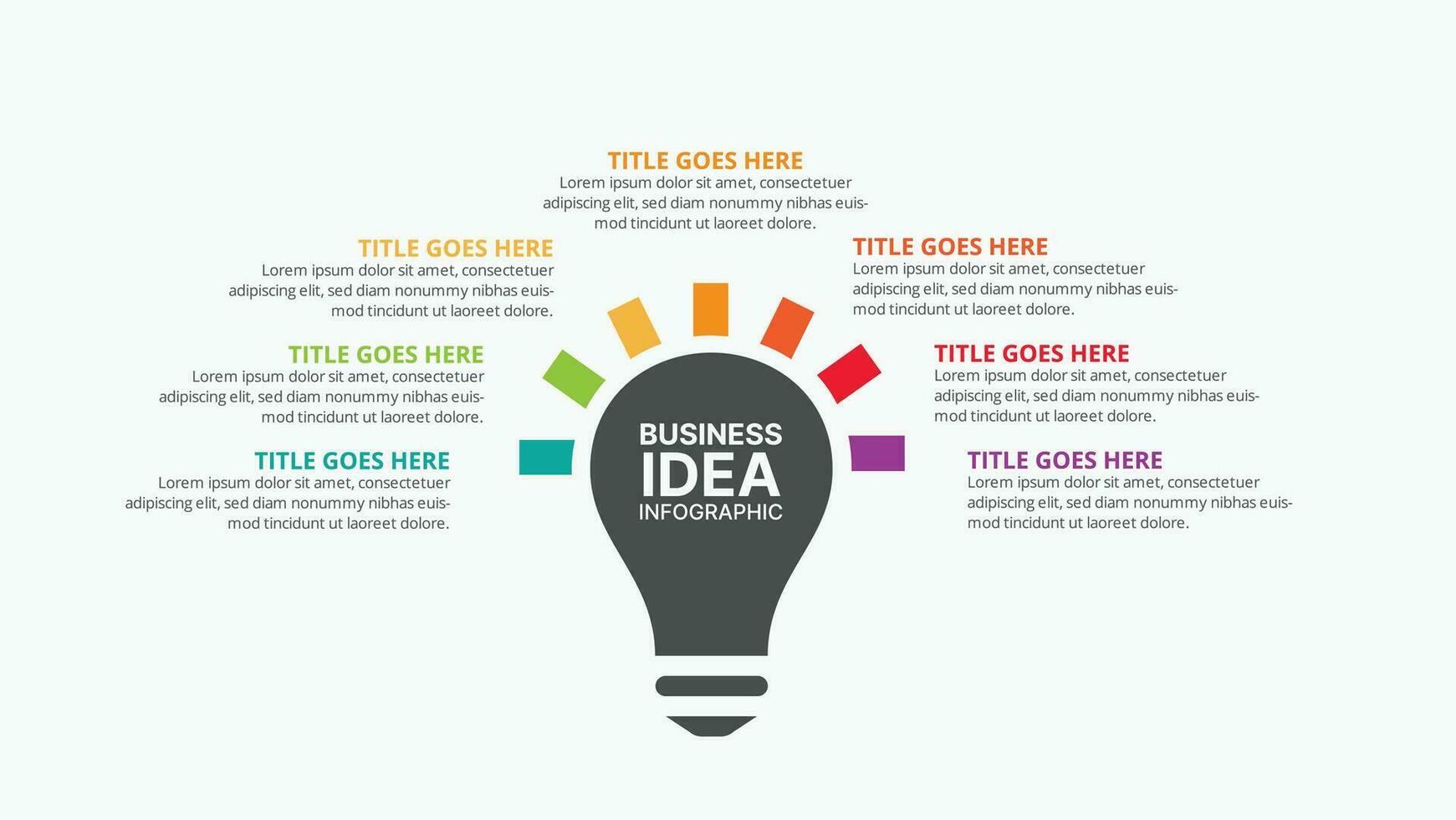 TITLE GOES HERE
Lorem ipsum dolor sit amet, consectetuer adipiscing elit, sed diam nonummy nibhas euismod tincidunt ut laoreet dolore.

TITLE GOES HERE
Lorem ipsum dolor sit amet, consectetuer adipiscing elit, sed diam nonummy nibhas euismod tincidunt ut laoreet dolore.

TITLE GOES HERE
Lorem ipsum dolor sit amet, consectetuer adipiscing elit, sed diam nonummy nibhas euismod tincidunt ut laoreet dolore.

TITLE GOES HERE
Lorem ipsum dolor sit amet, consectetuer adipiscing elit, sed diam nonummy nibhas euismod tincidunt ut laoreet dolore.

TITLE GOES HERE
Lorem ipsum dolor sit amet, consectetuer adipiscing elit, sed diam nonummy nibhas euismod tincidunt ut laoreet dolore.

TITLE GOES HERE
Lorem ipsum dolor sit amet, consectetuer adipiscing elit, sed diam nonummy nibhas euismod tincidunt ut laoreet dolore.

TITLE GOES HERE
Lorem ipsum dolor sit amet, consectetuer adipiscing elit, sed diam nonummy nibhas euismod tincidunt ut laoreet dolore.

BUSINESS
IDEA
INFOGRAPHIC