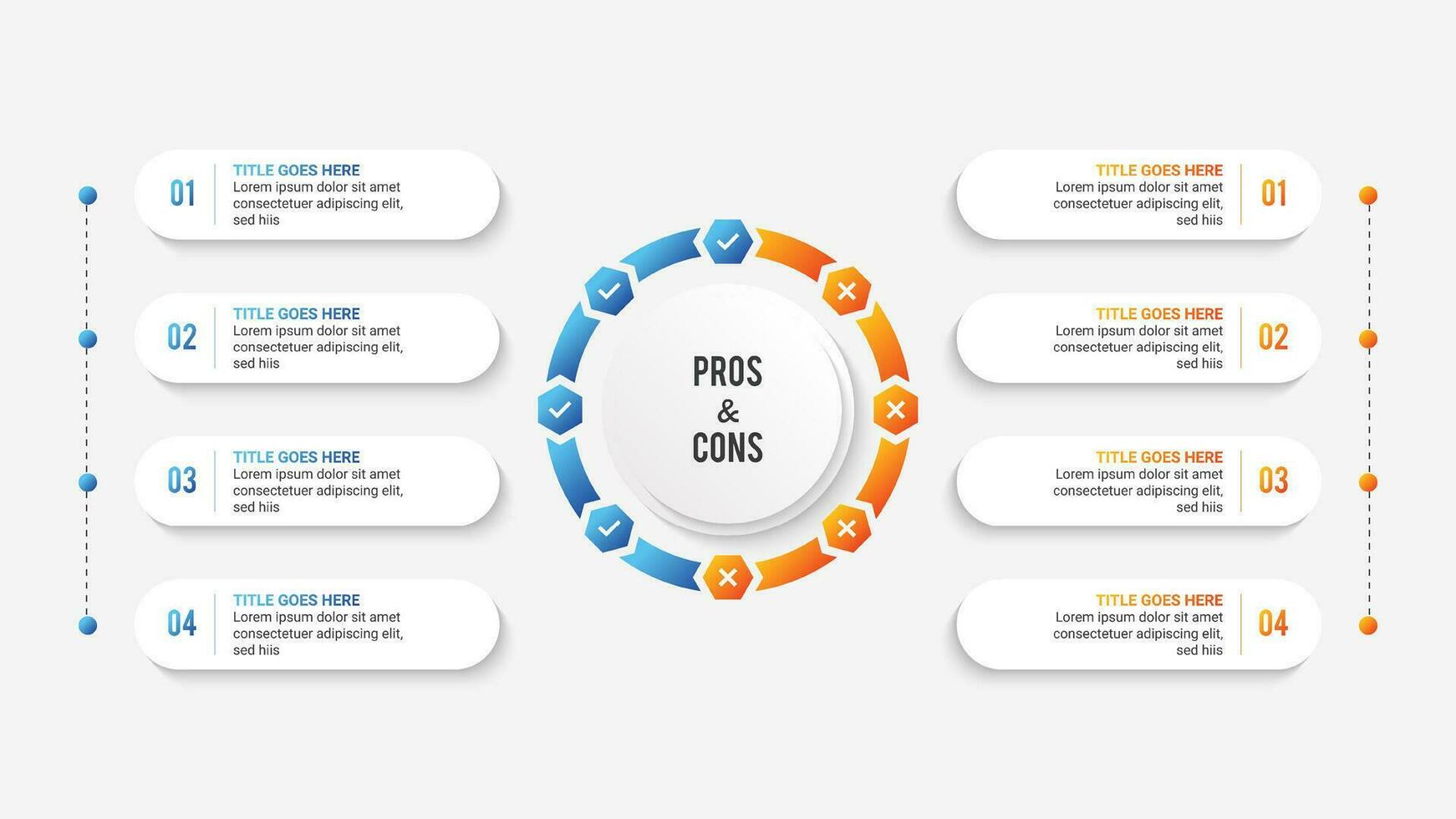 01
TITLE GOES HERE
Lorem ipsum dolor sit amet consectetuer adipiscing elit, sed hiis

02
TITLE GOES HERE
Lorem ipsum dolor sit amet consectetuer adipiscing elit, sed hiis

03
TITLE GOES HERE
Lorem ipsum dolor sit amet consectetuer adipiscing elit, sed hiis

04
TITLE GOES HERE
Lorem ipsum dolor sit amet consectetuer adipiscing elit, sed hiis

PROS
&
CONS

TITLE GOES HERE
Lorem ipsum dolor sit amet consectetuer adipiscing elit, sed hiis
01

TITLE GOES HERE
Lorem ipsum dolor sit amet consectetuer adipiscing elit, sed hiis
02

TITLE GOES HERE
Lorem ipsum dolor sit amet consectetuer adipiscing elit, sed hiis
03

TITLE GOES HERE
Lorem ipsum dolor sit amet consectetuer adipiscing elit, sed hiis
04