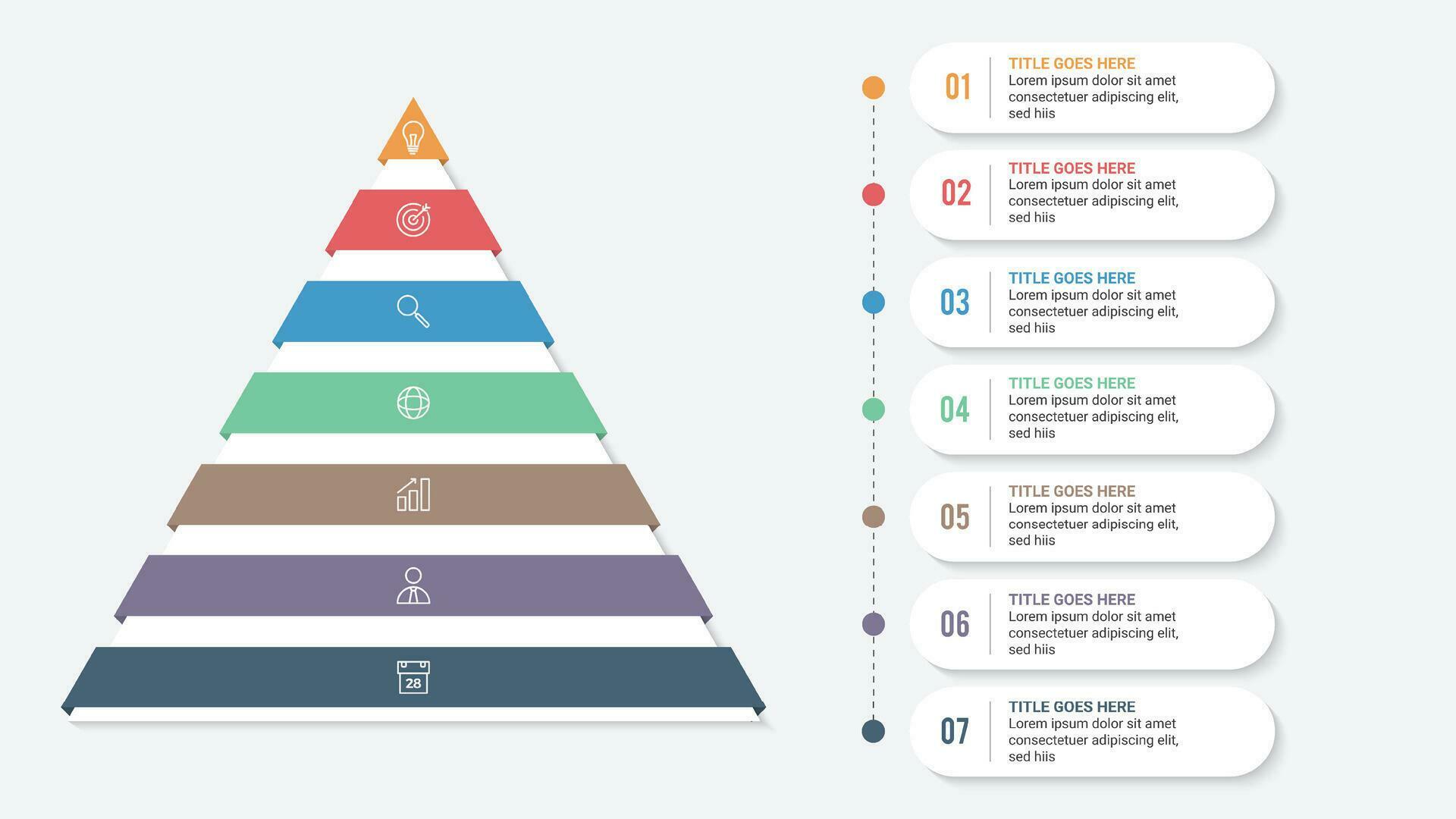 28

01
TITLE GOES HERE
Lorem ipsum dolor sit amet consectetuer adipiscing elit, sed hiis

02
TITLE GOES HERE
Lorem ipsum dolor sit amet consectetuer adipiscing elit, sed hiis

03
TITLE GOES HERE
Lorem ipsum dolor sit amet consectetuer adipiscing elit, sed hiis

04
TITLE GOES HERE
Lorem ipsum dolor sit amet consectetuer adipiscing elit, sed hiis

05
TITLE GOES HERE
Lorem ipsum dolor sit amet consectetuer adipiscing elit, sed hiis

06
TITLE GOES HERE
Lorem ipsum dolor sit amet consectetuer adipiscing elit, sed hiis

07
TITLE GOES HERE
Lorem ipsum dolor sit amet consectetuer adipiscing elit, sed hiis