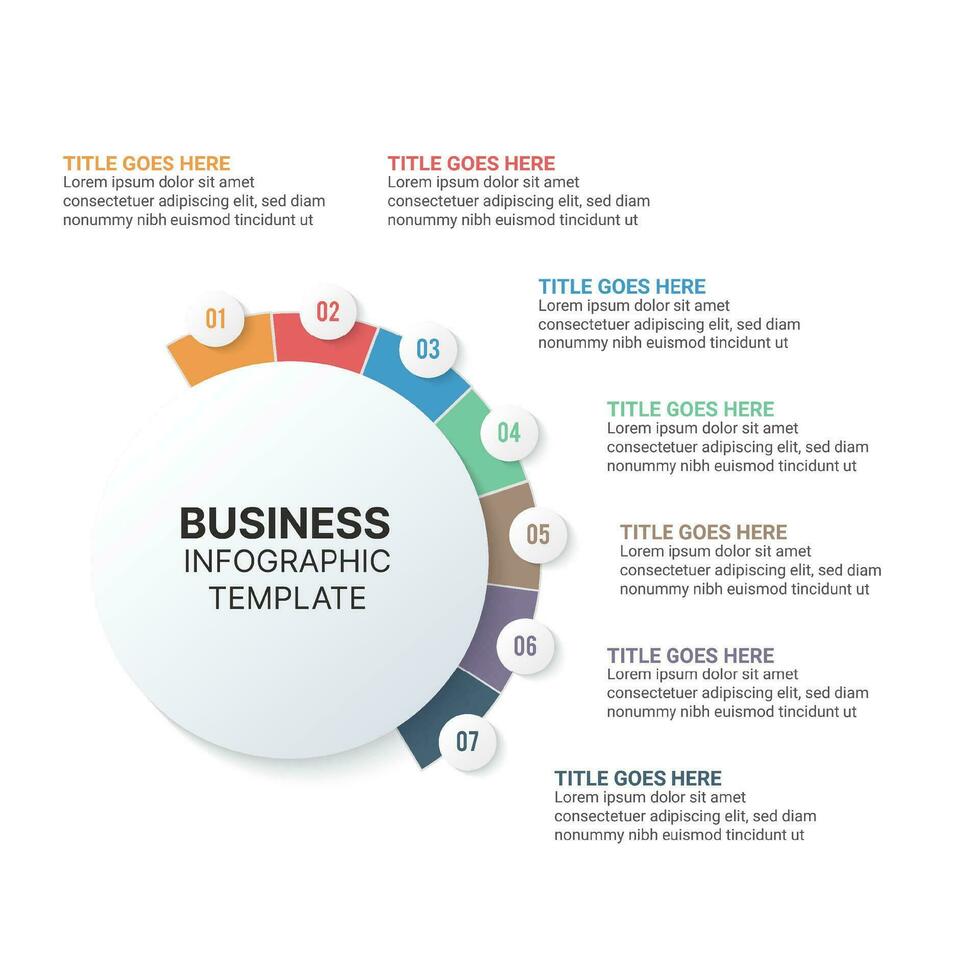 TITLE GOES HERE
Lorem ipsum dolor sit amet consectetuer adipiscing elit, sed diam nonummy nibh euismod tincidunt ut

TITLE GOES HERE
Lorem ipsum dolor sit amet consectetuer adipiscing elit, sed diam nonummy nibh euismod tincidunt ut

TITLE GOES HERE
Lorem ipsum dolor sit amet consectetuer adipiscing elit, sed diam nonummy nibh euismod tincidunt ut

TITLE GOES HERE
Lorem ipsum dolor sit amet consectetuer adipiscing elit, sed diam nonummy nibh euismod tincidunt ut

TITLE GOES HERE
Lorem ipsum dolor sit amet consectetuer adipiscing elit, sed diam nonummy nibh euismod tincidunt ut

TITLE GOES HERE
Lorem ipsum dolor sit amet consectetuer adipiscing elit, sed diam nonummy nibh euismod tincidunt ut

TITLE GOES HERE
Lorem ipsum dolor sit amet consectetuer adipiscing elit, sed diam nonummy nibh euismod tincidunt ut

01
02
03
04
05
06
07

BUSINESS
INFOGRAPHIC
TEMPLATE