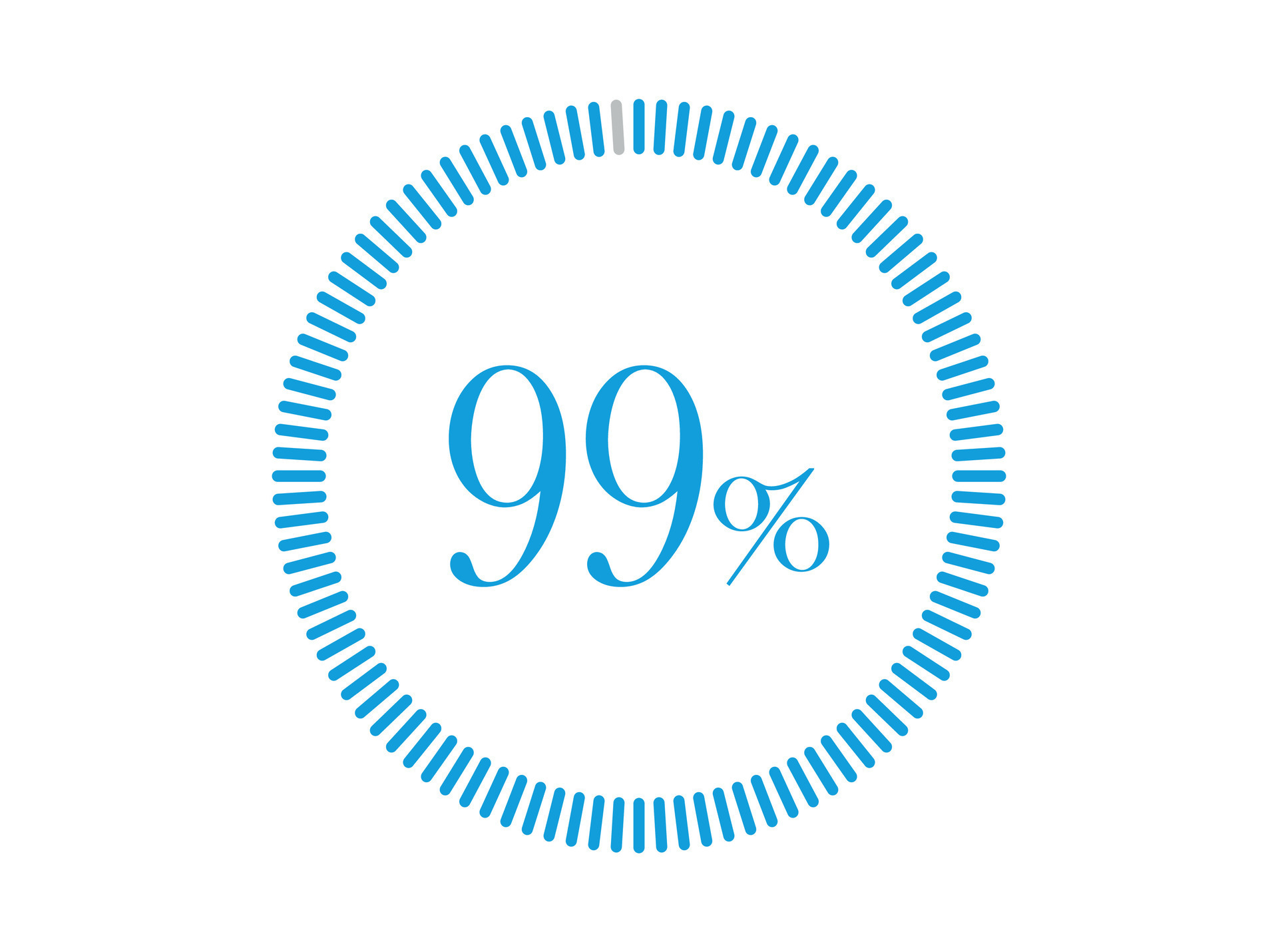 99%