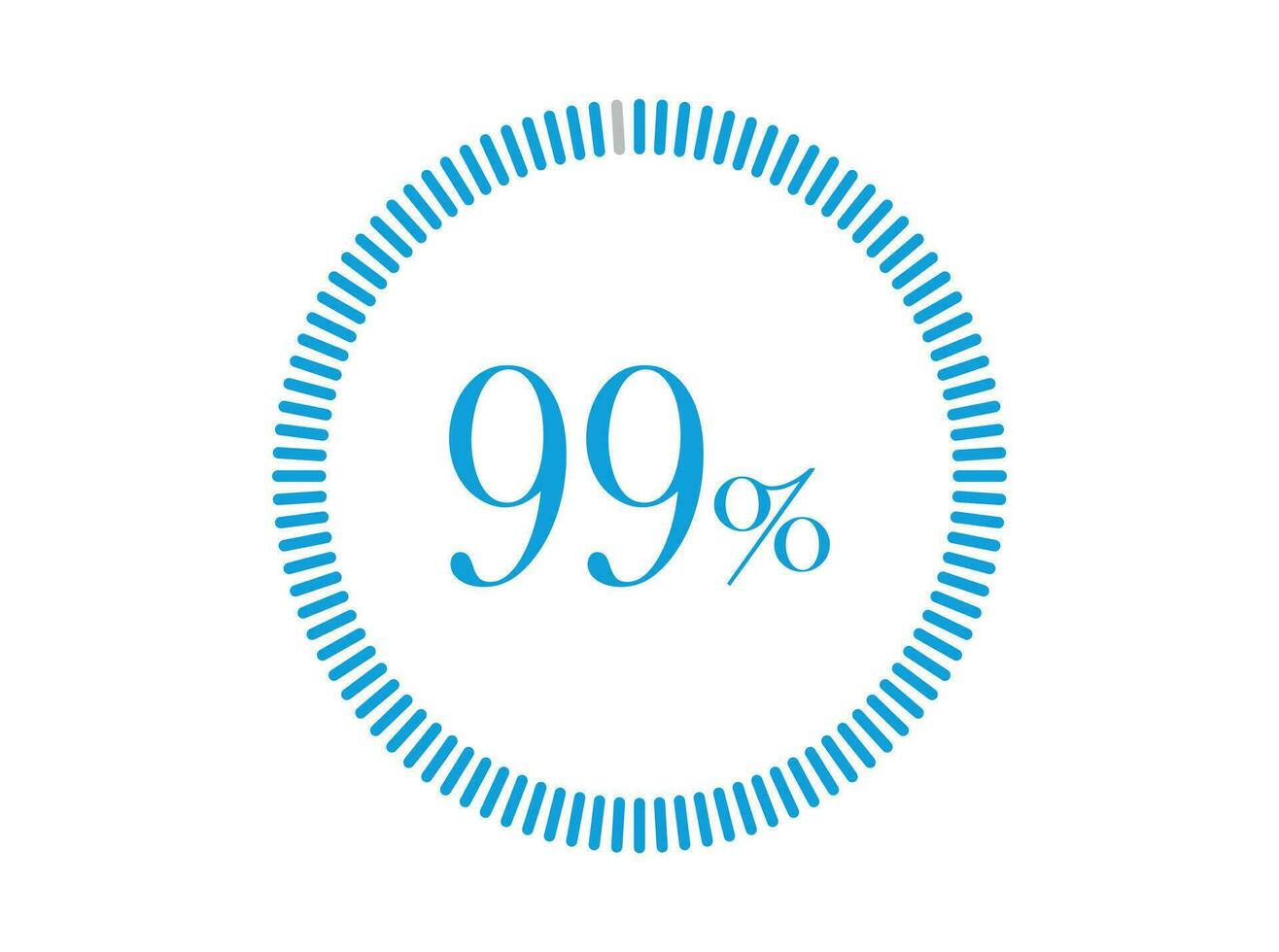 99%