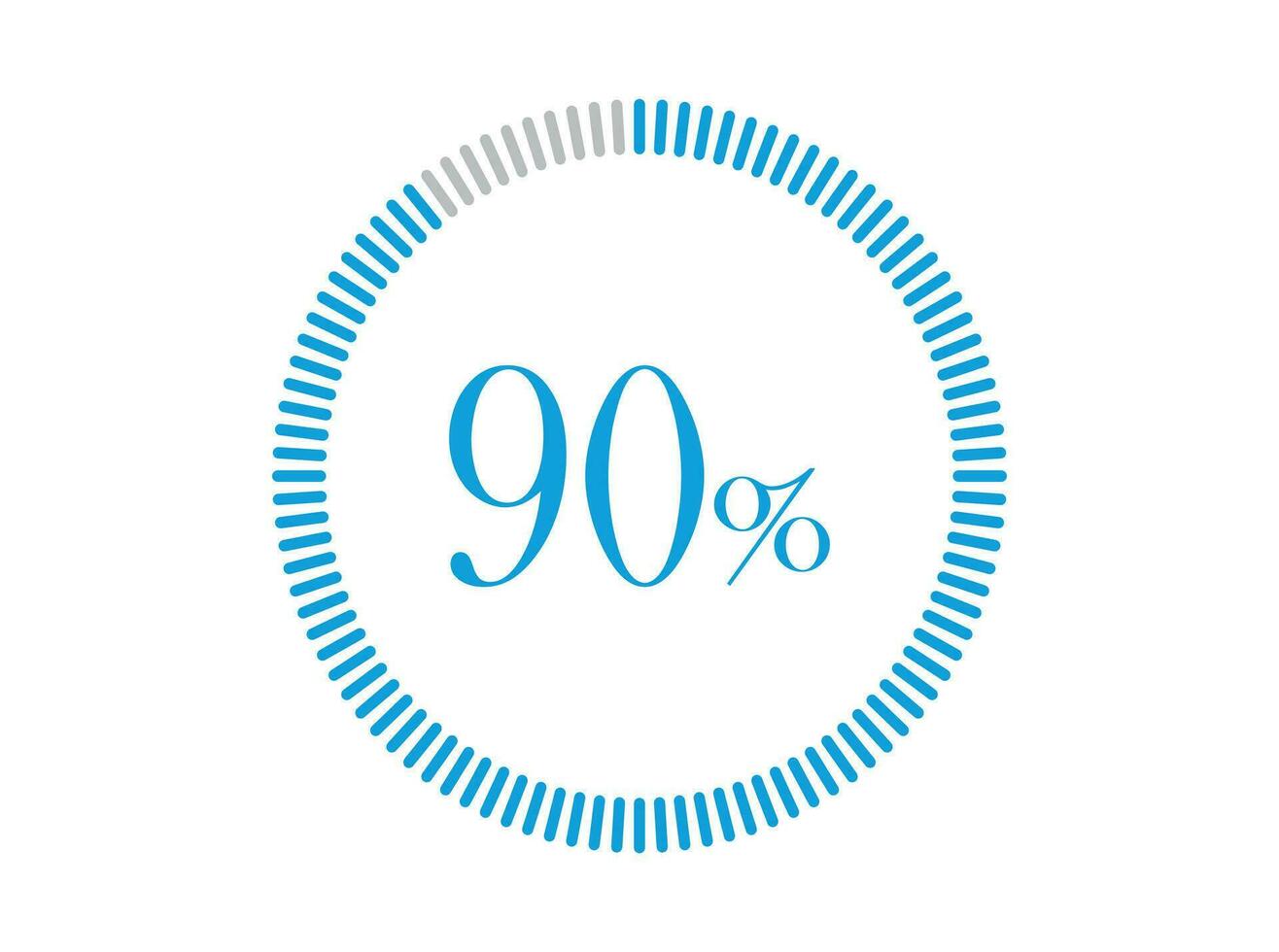 90%