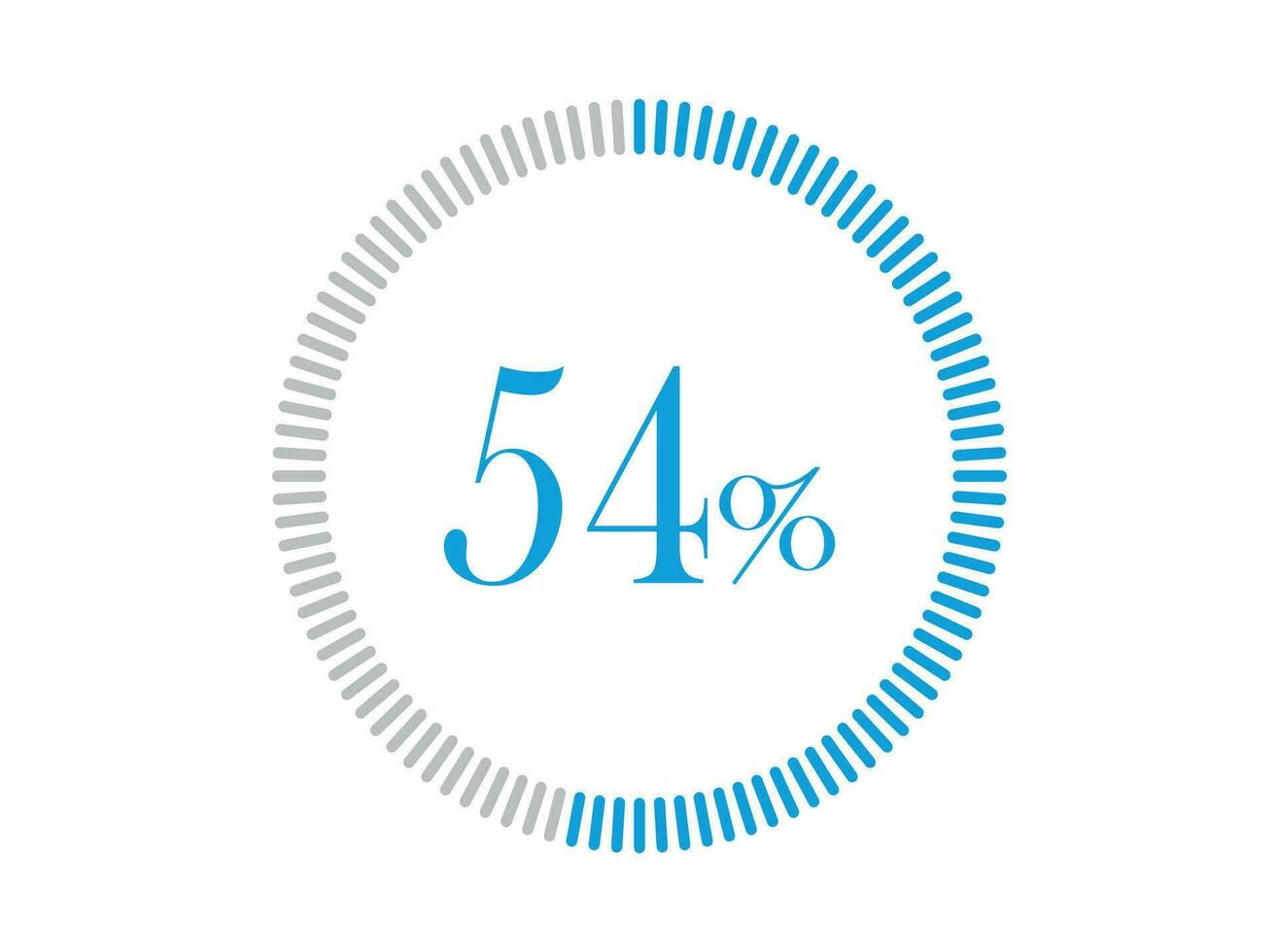 54%