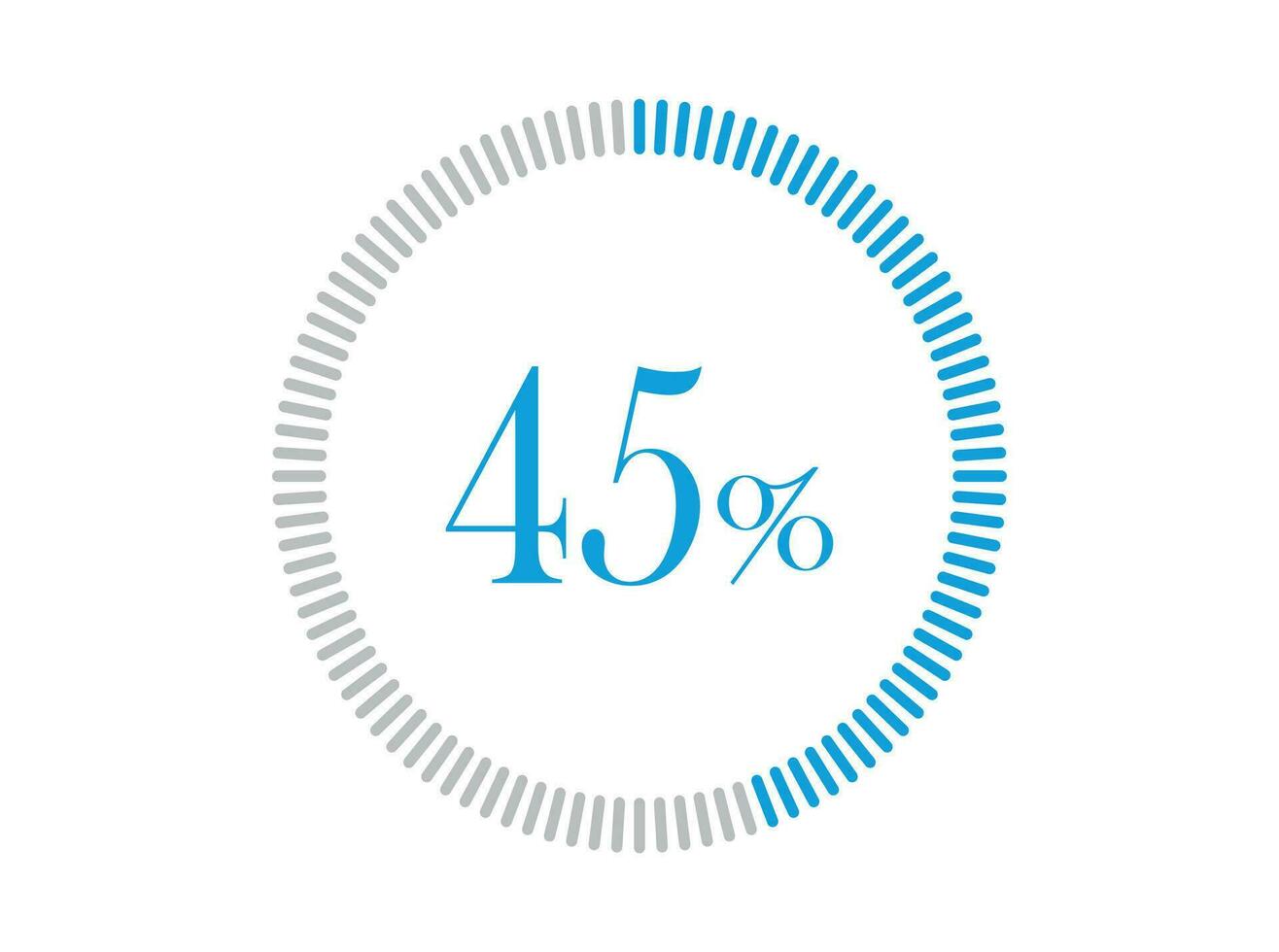 45%