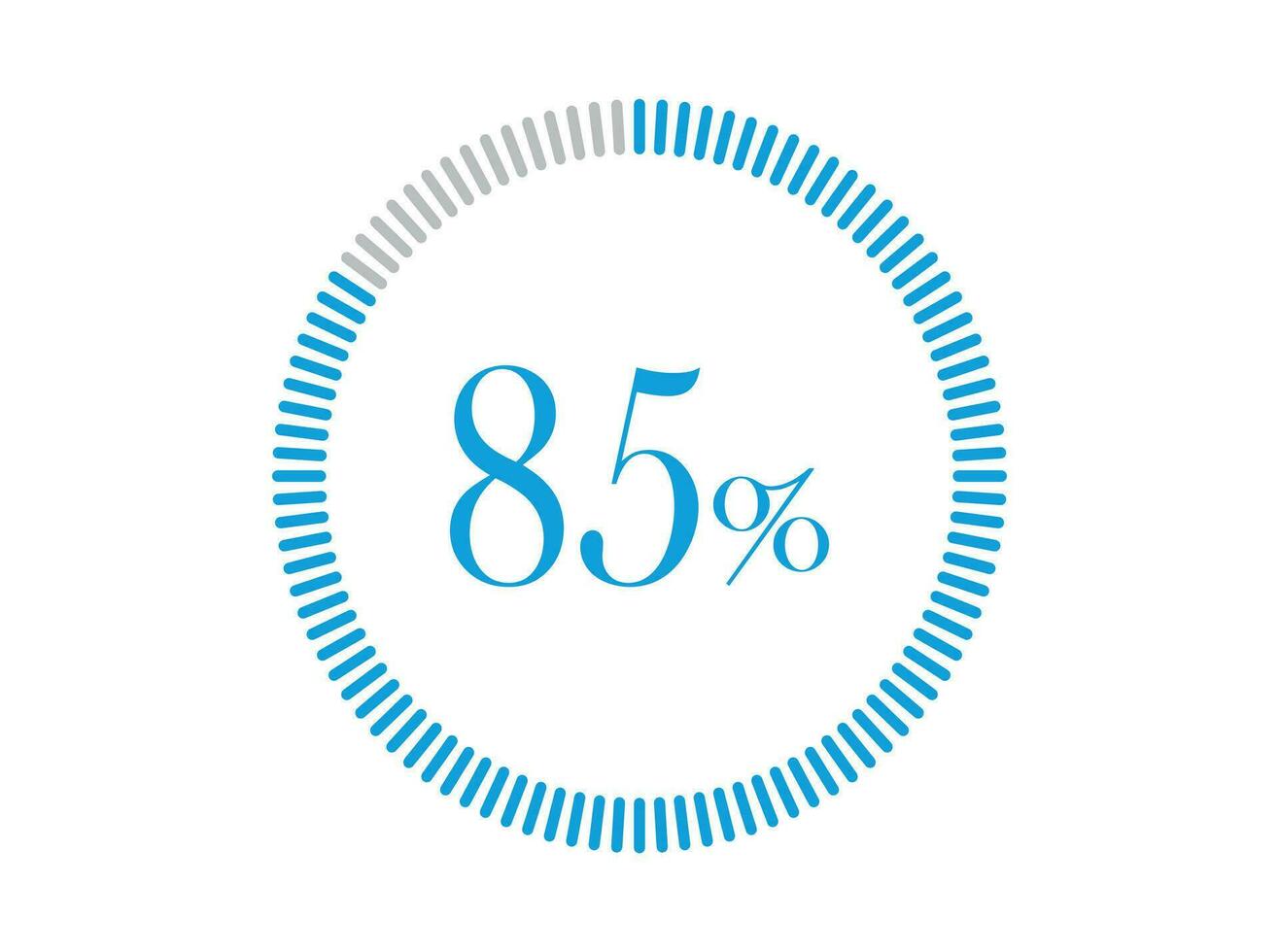 85%