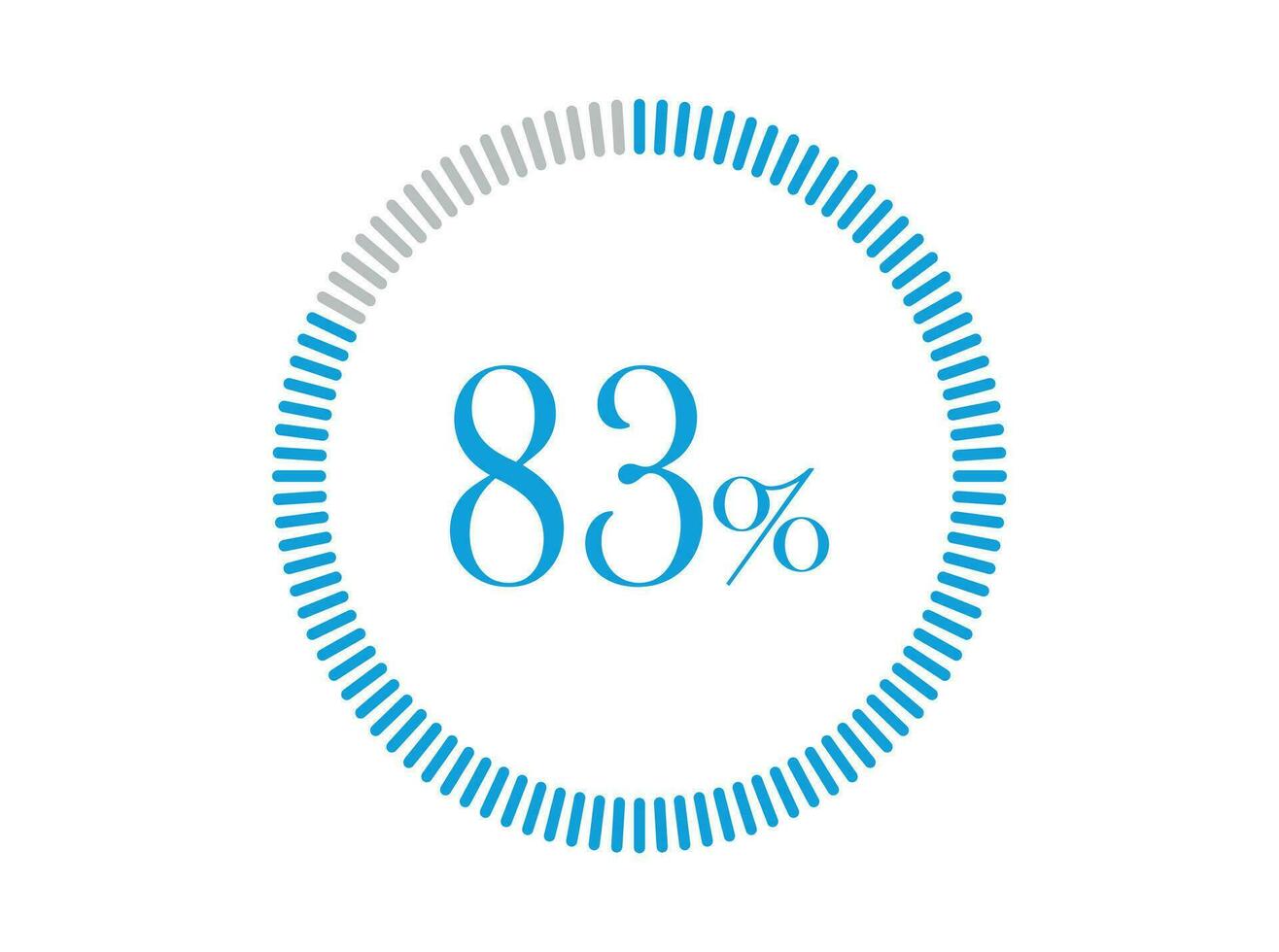 83%