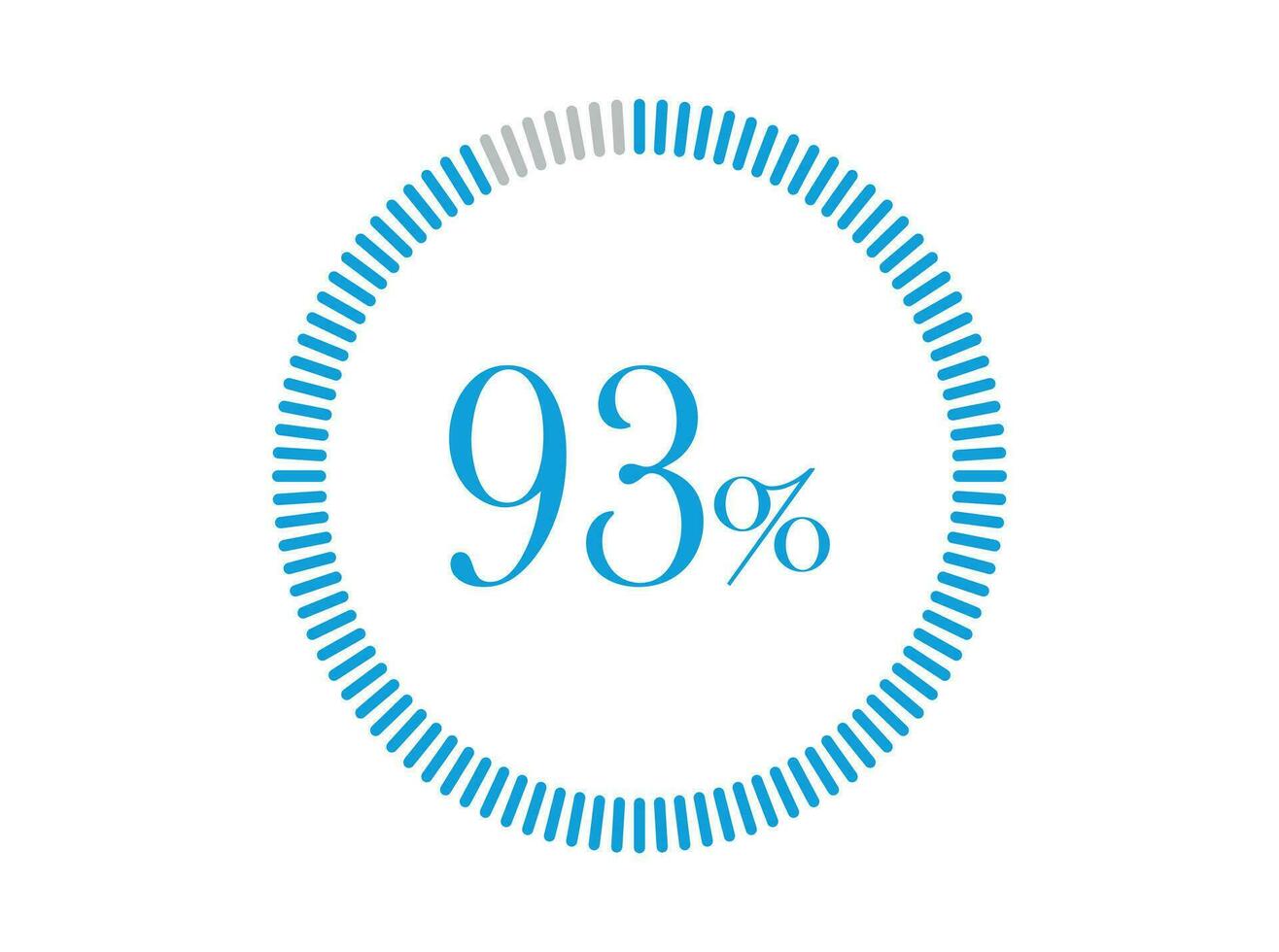 93%