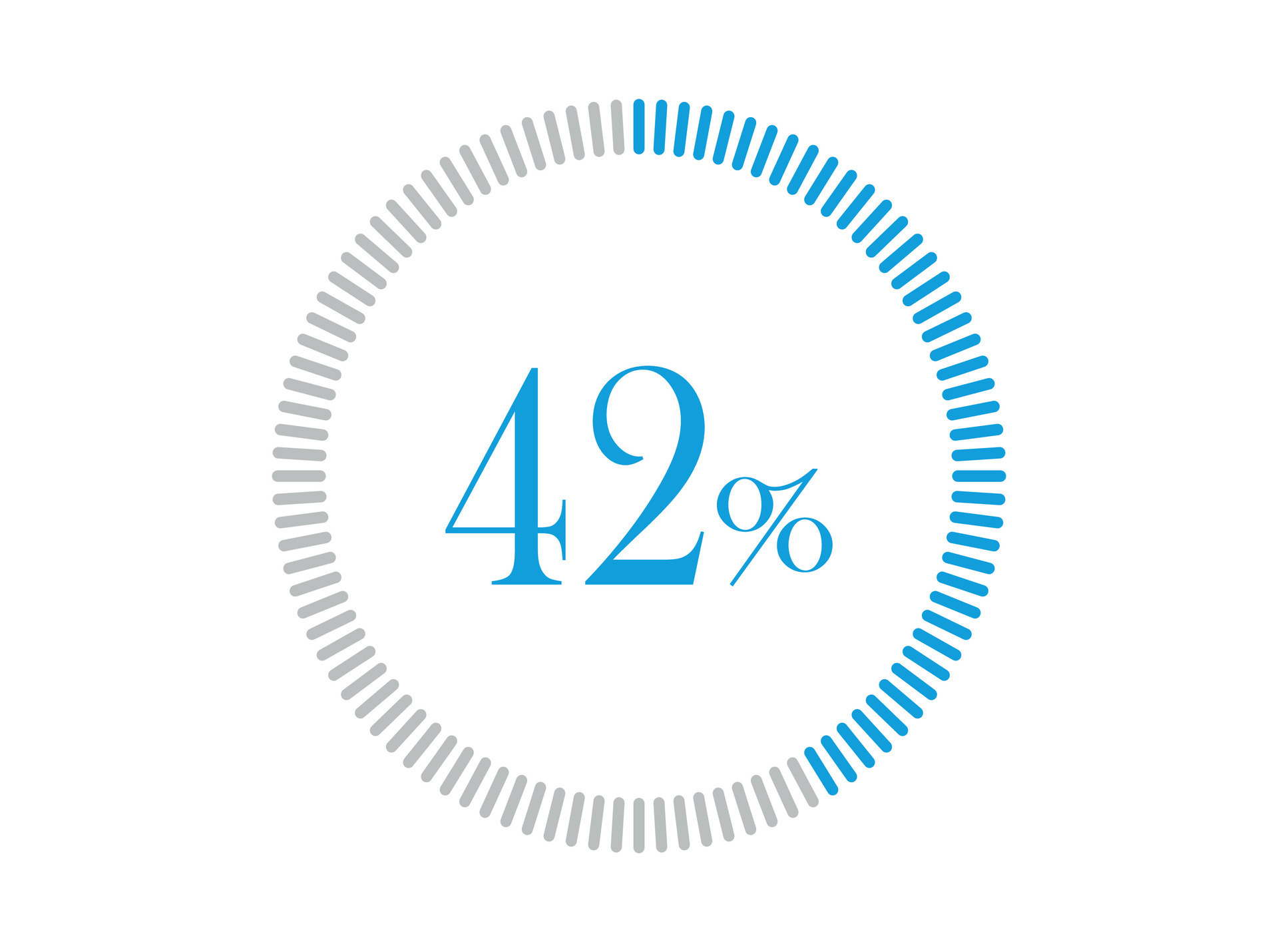 42%