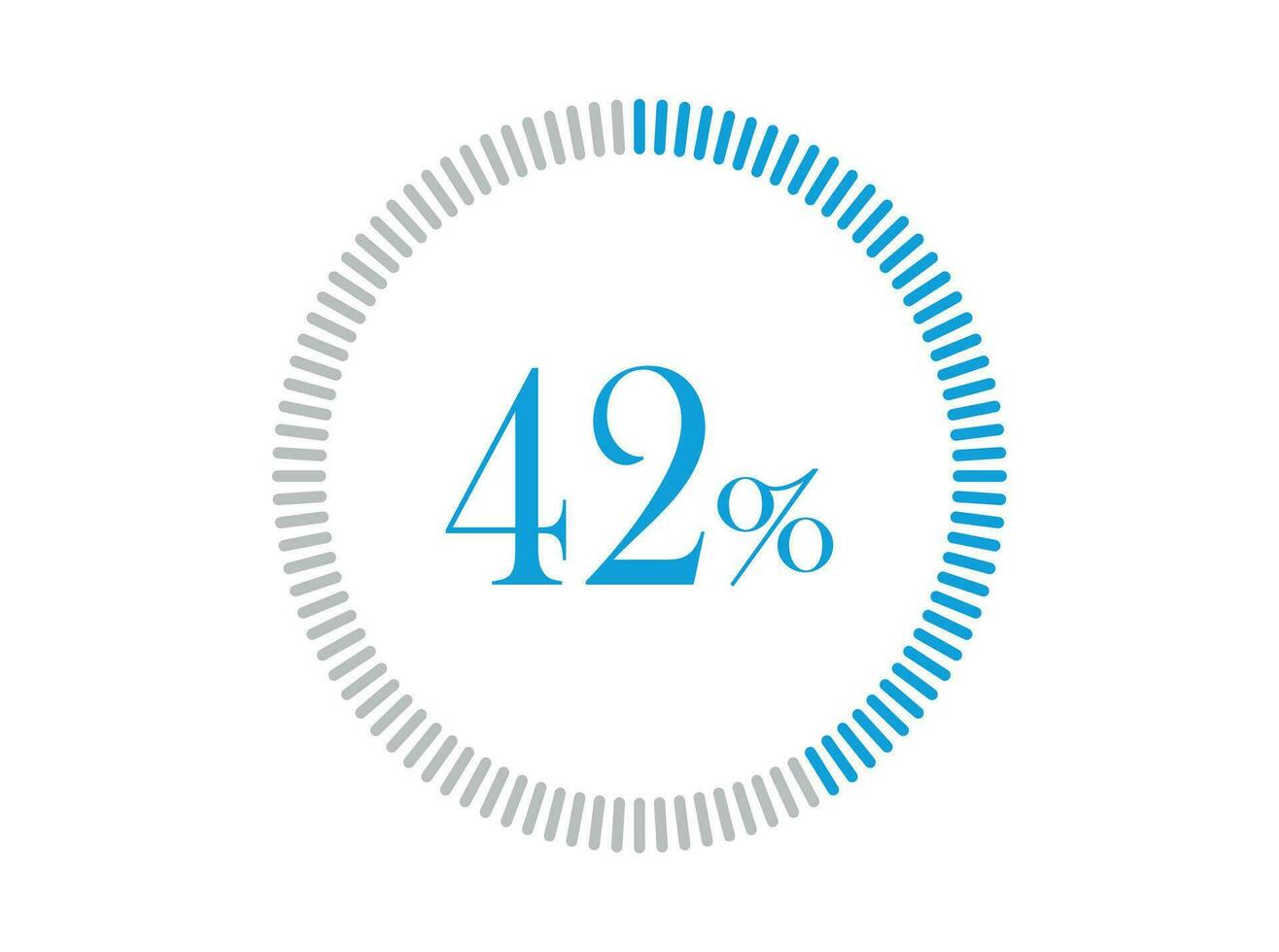 42%