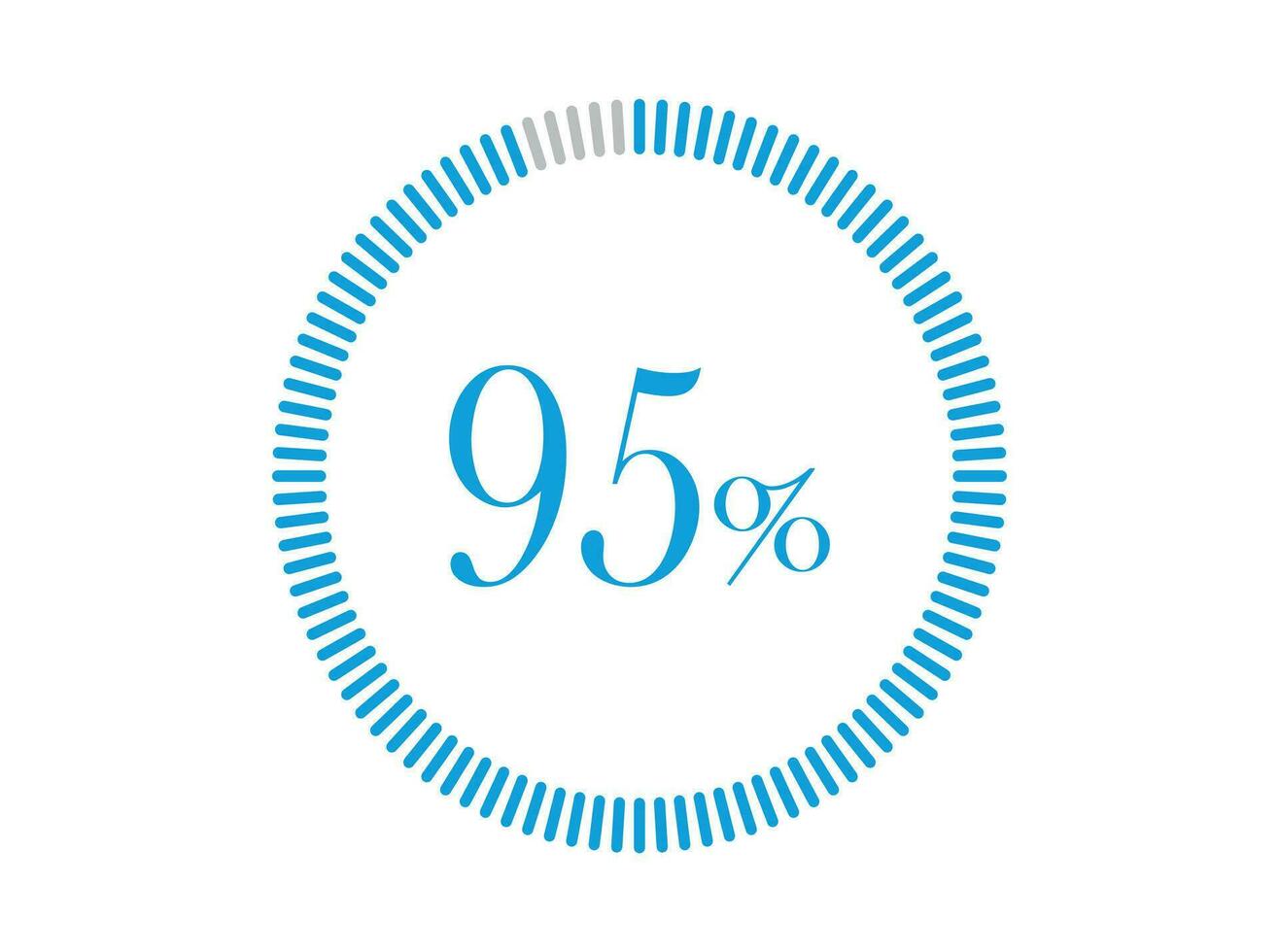 95%