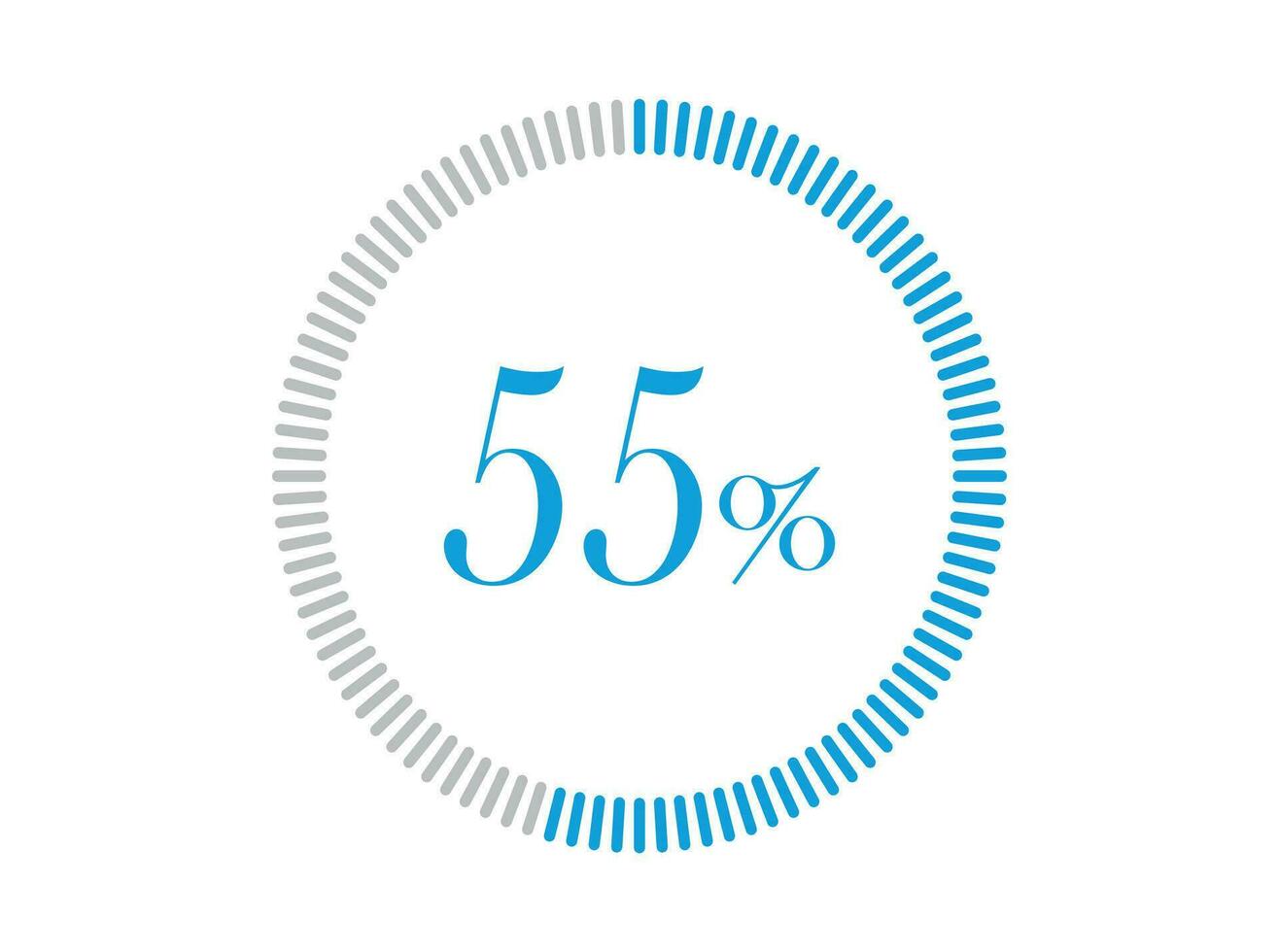 55%