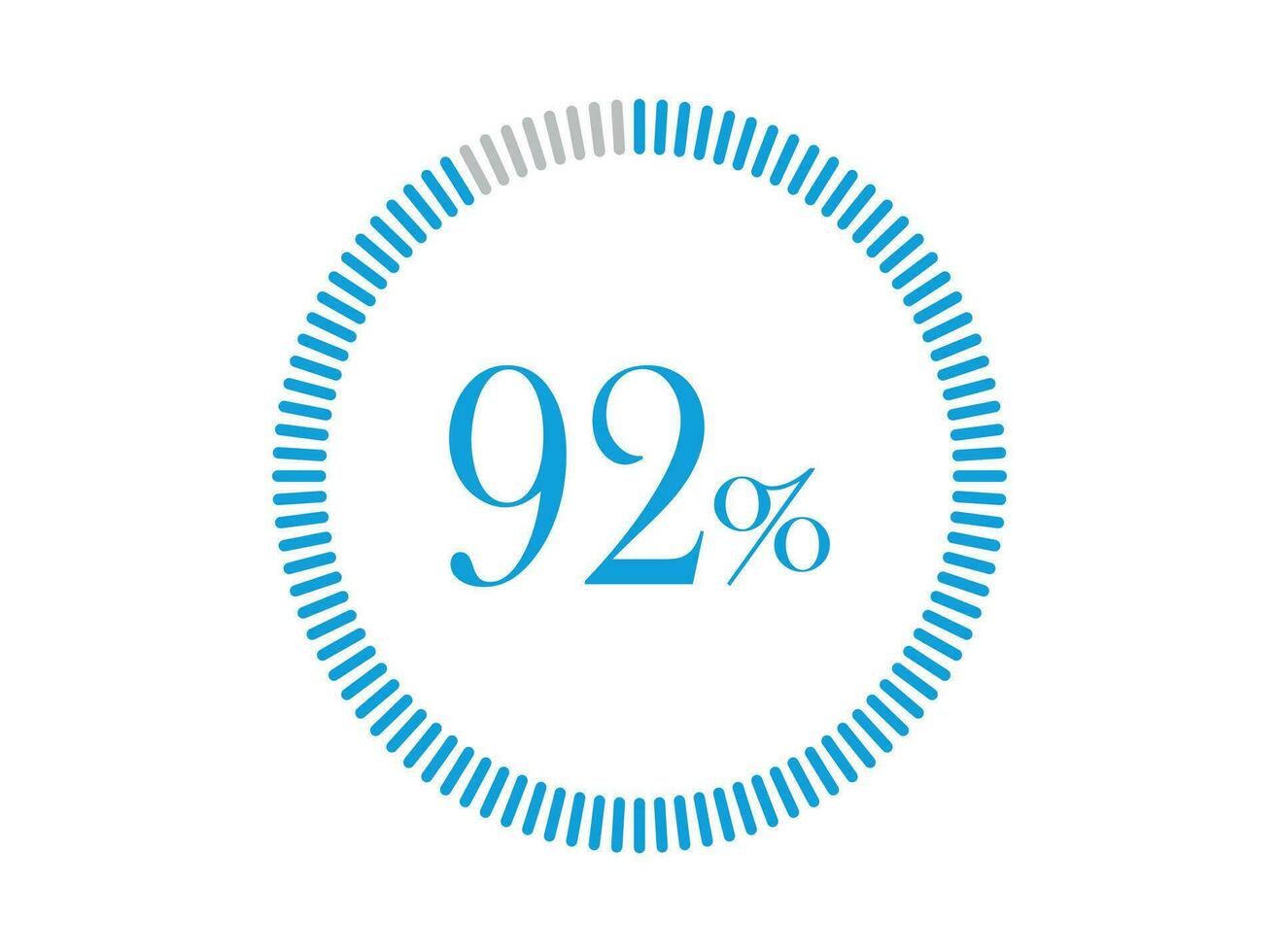 92%