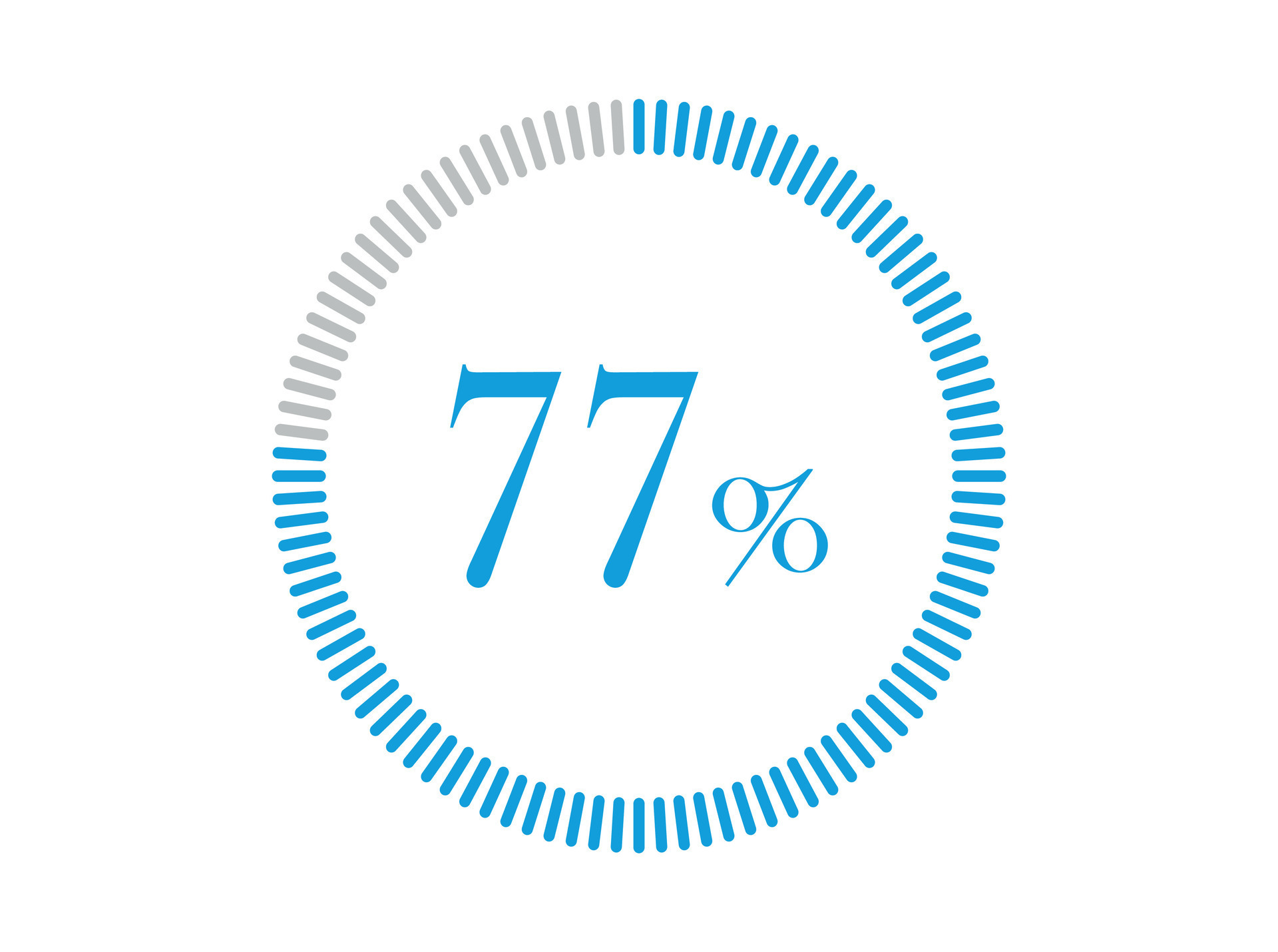 77%