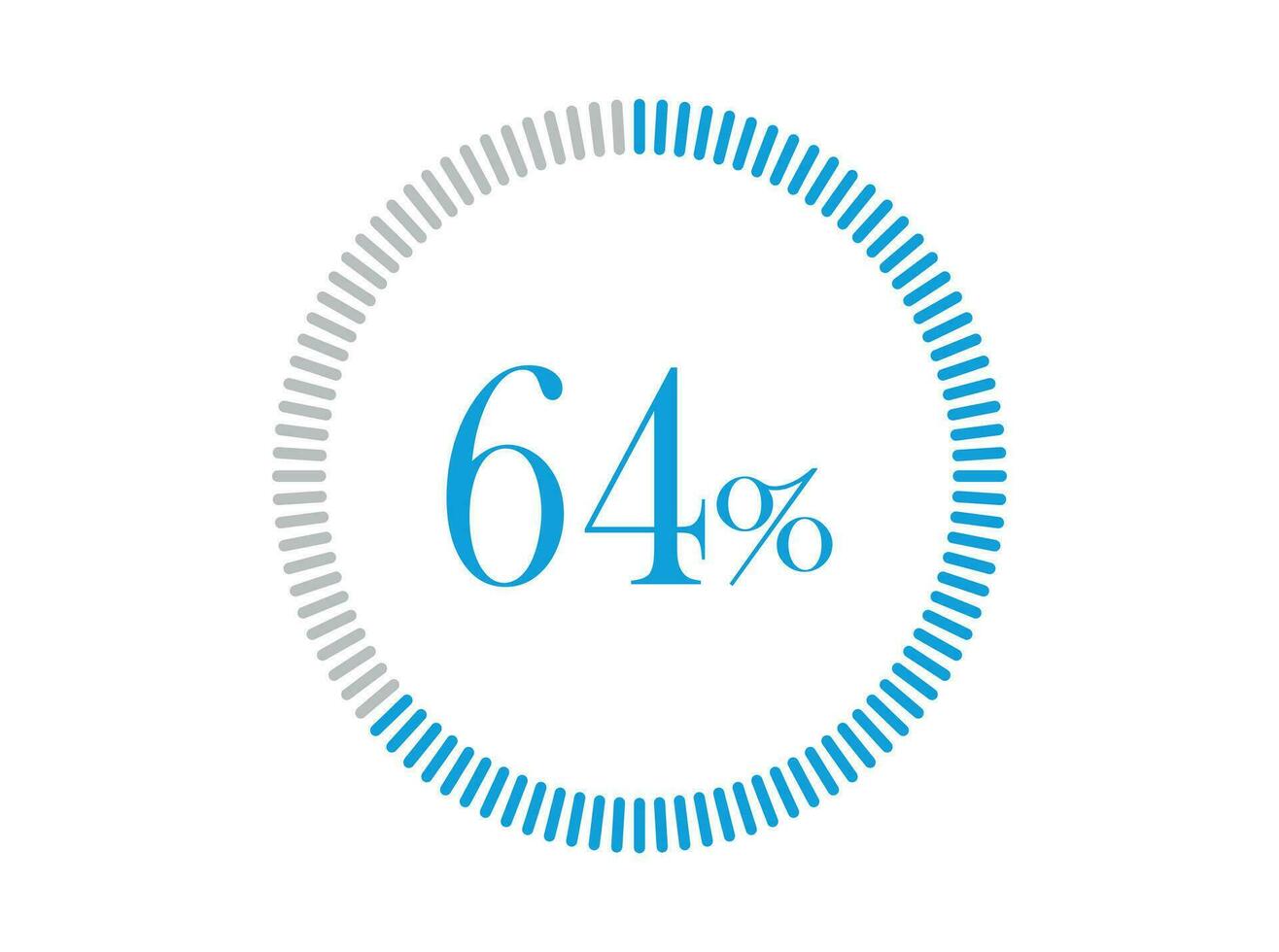 64%