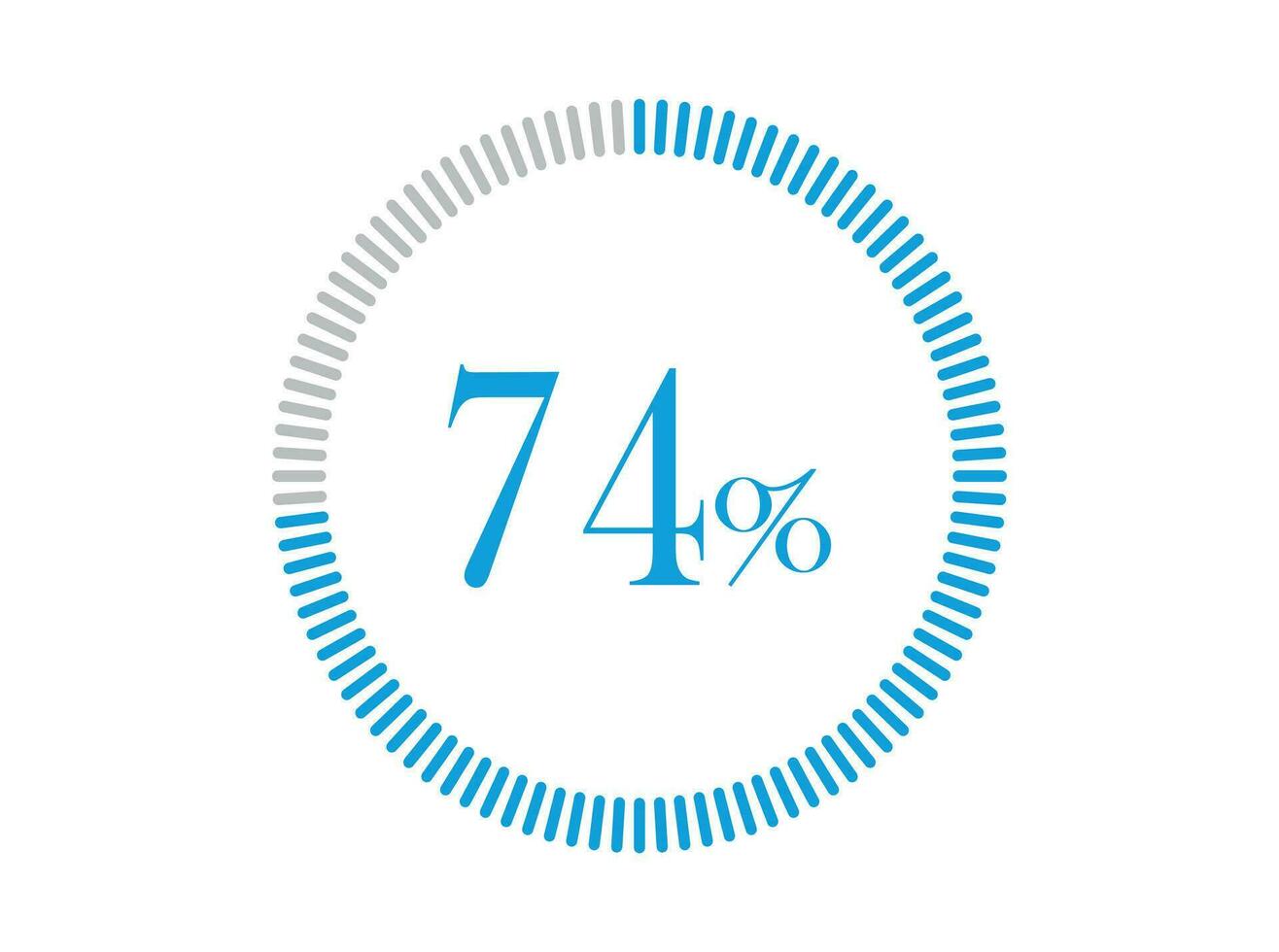 74%