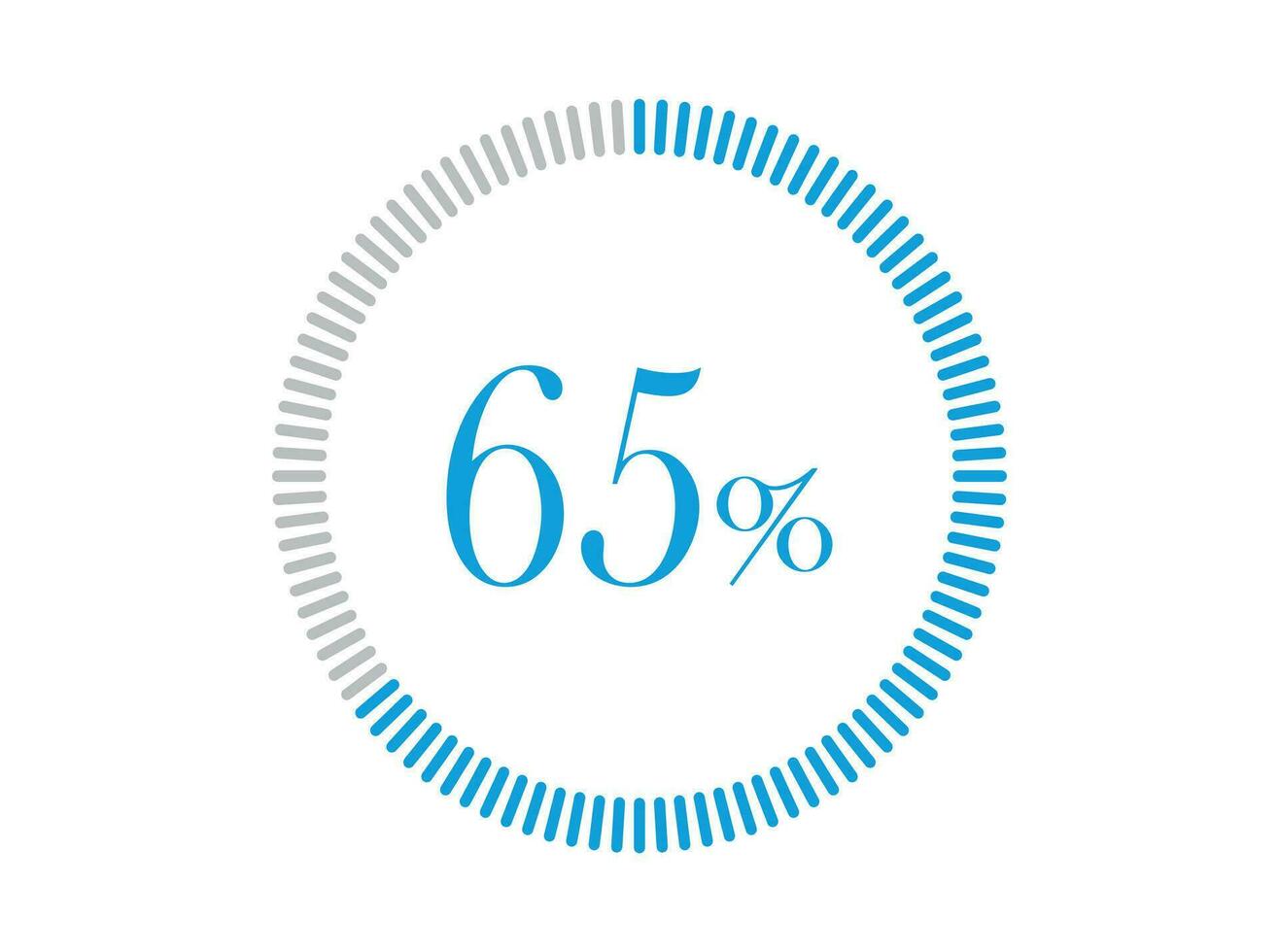 65%