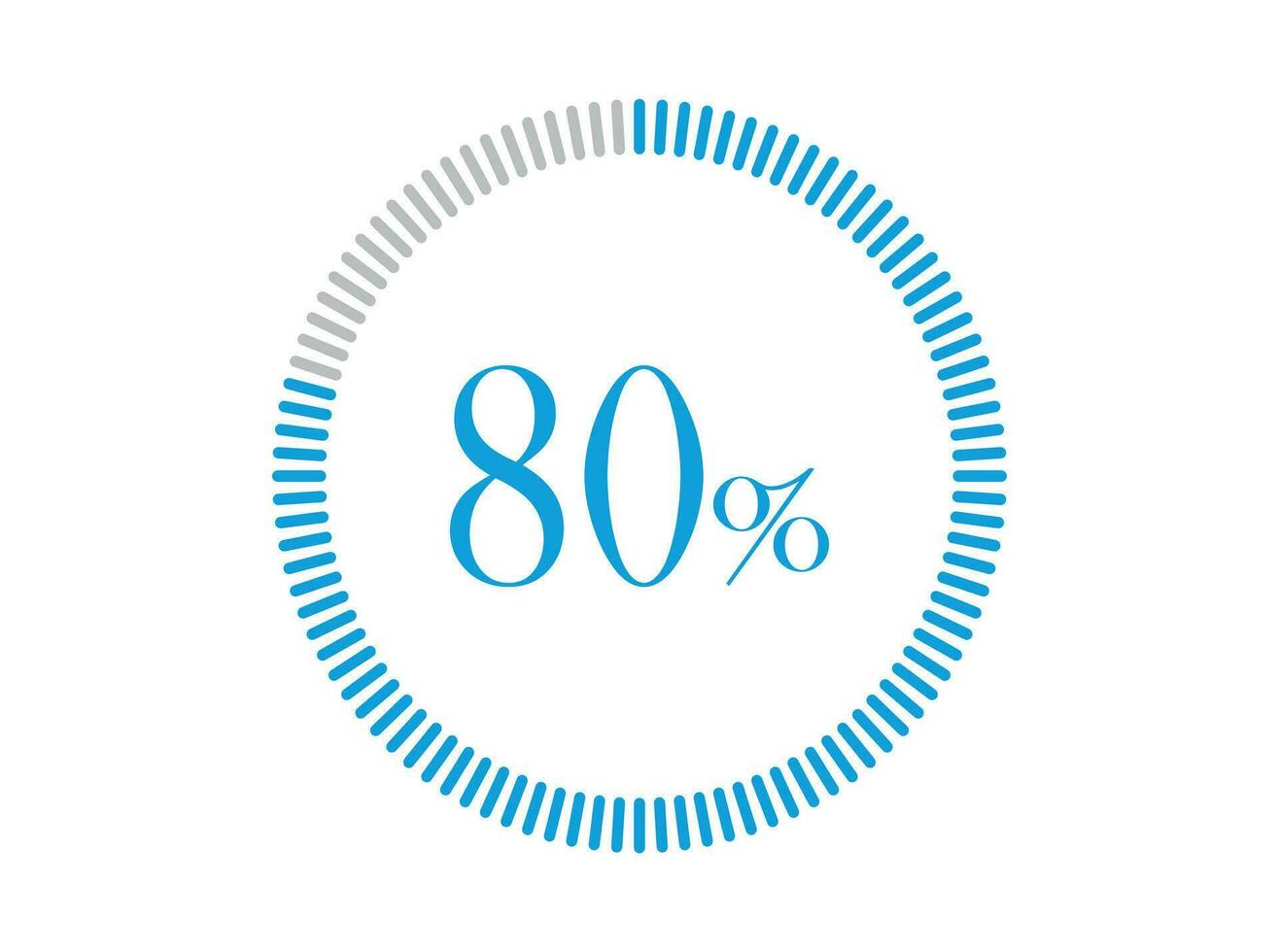 80%