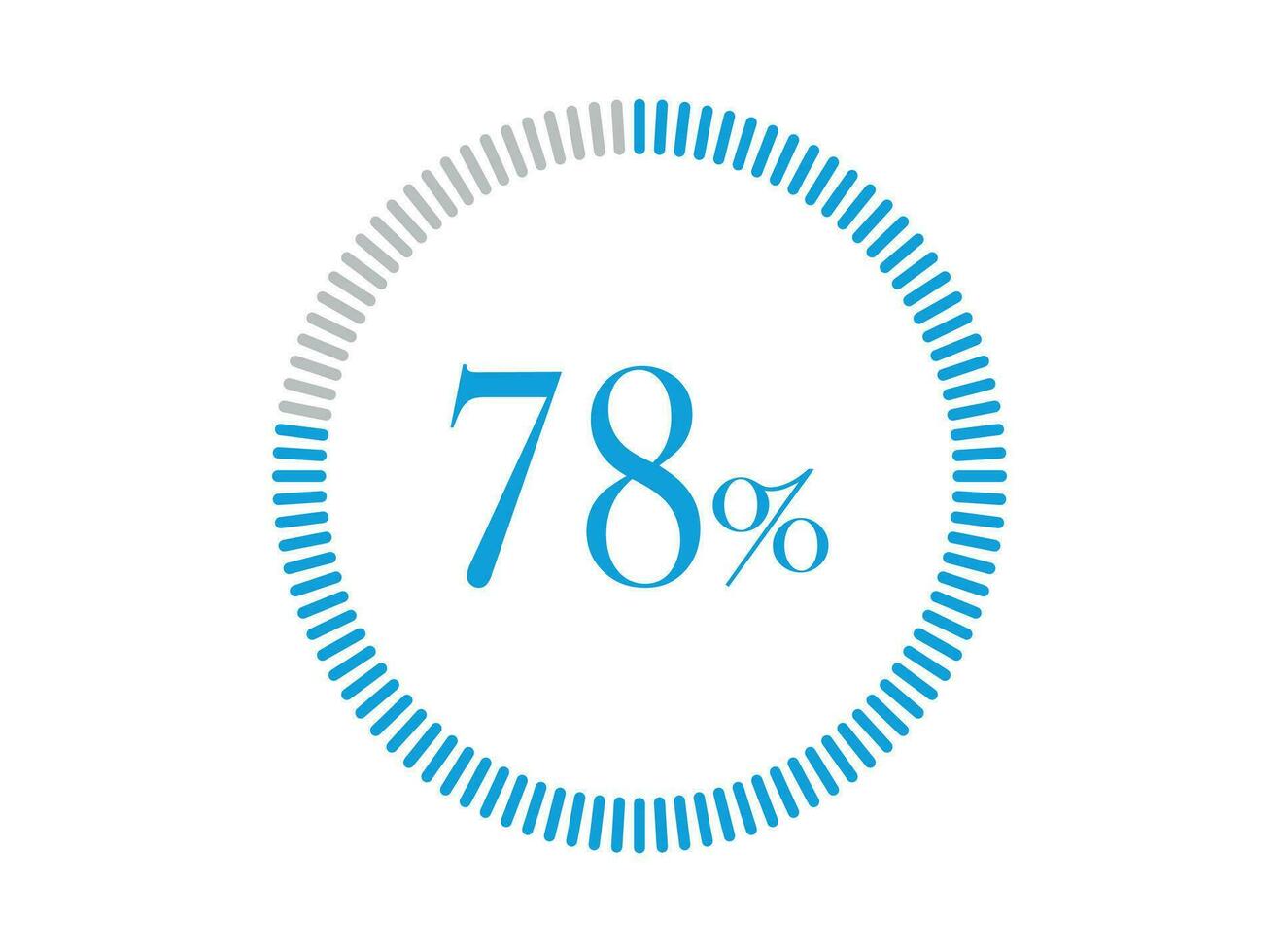 78%