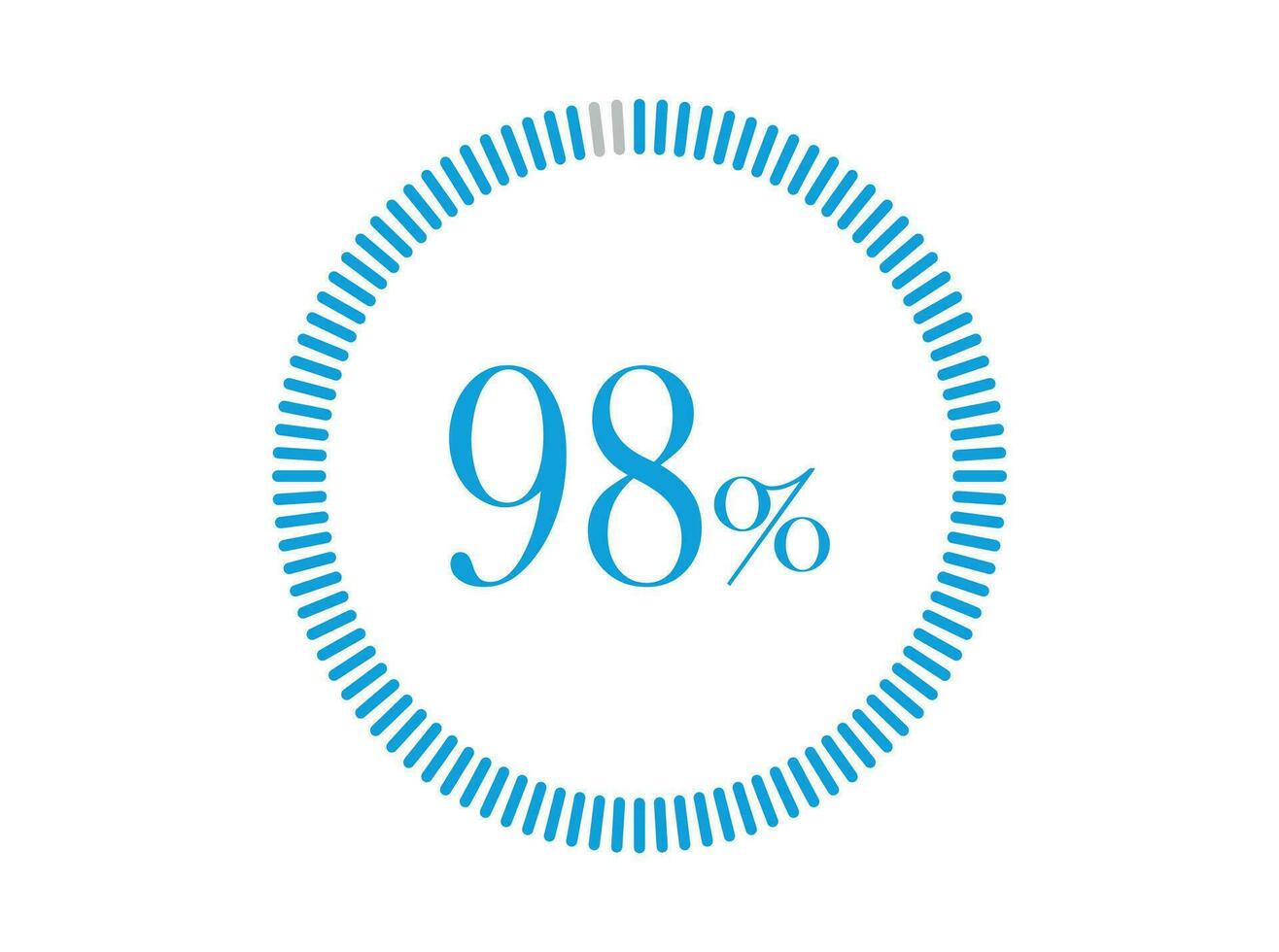 98%