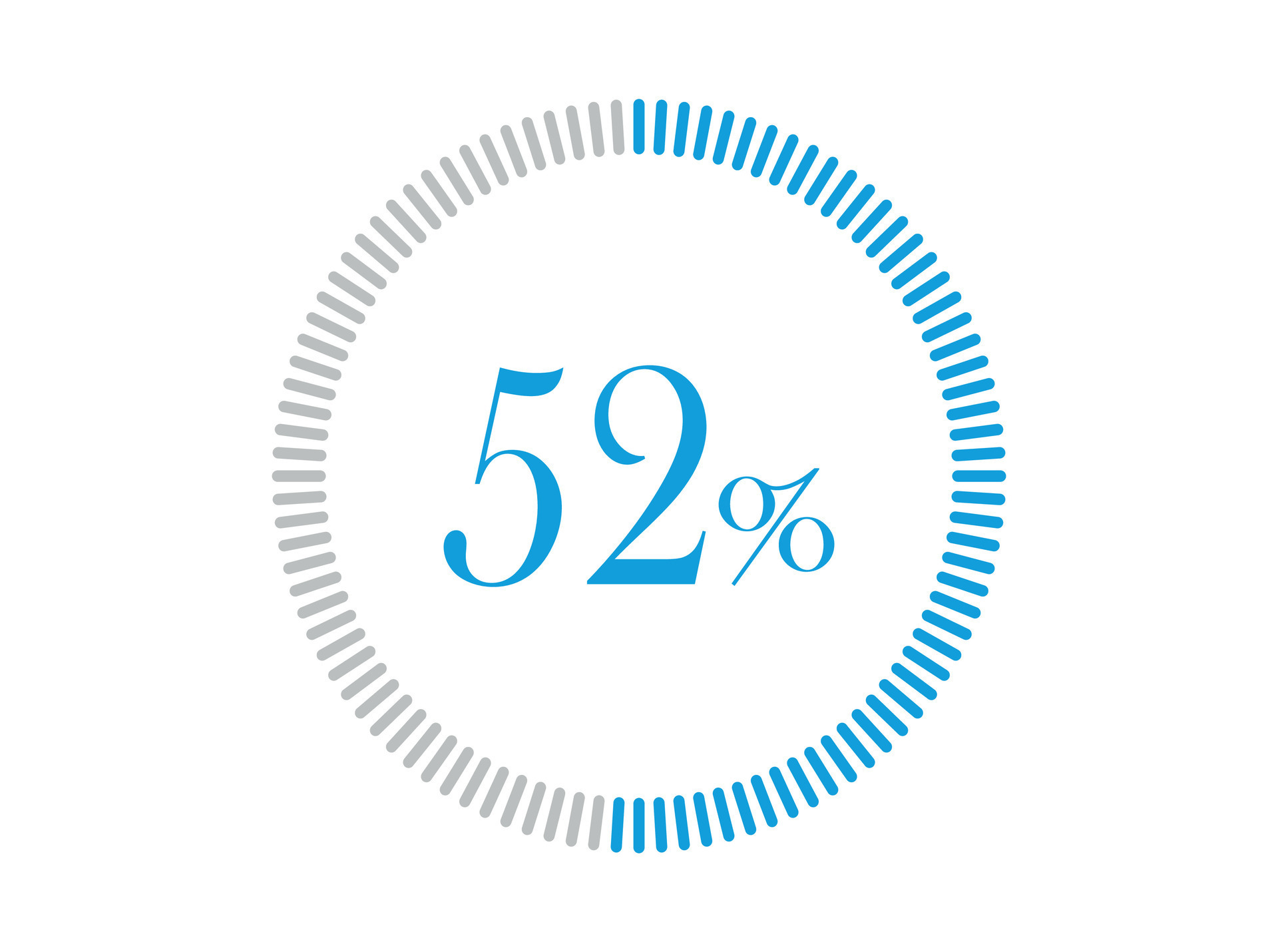 52%