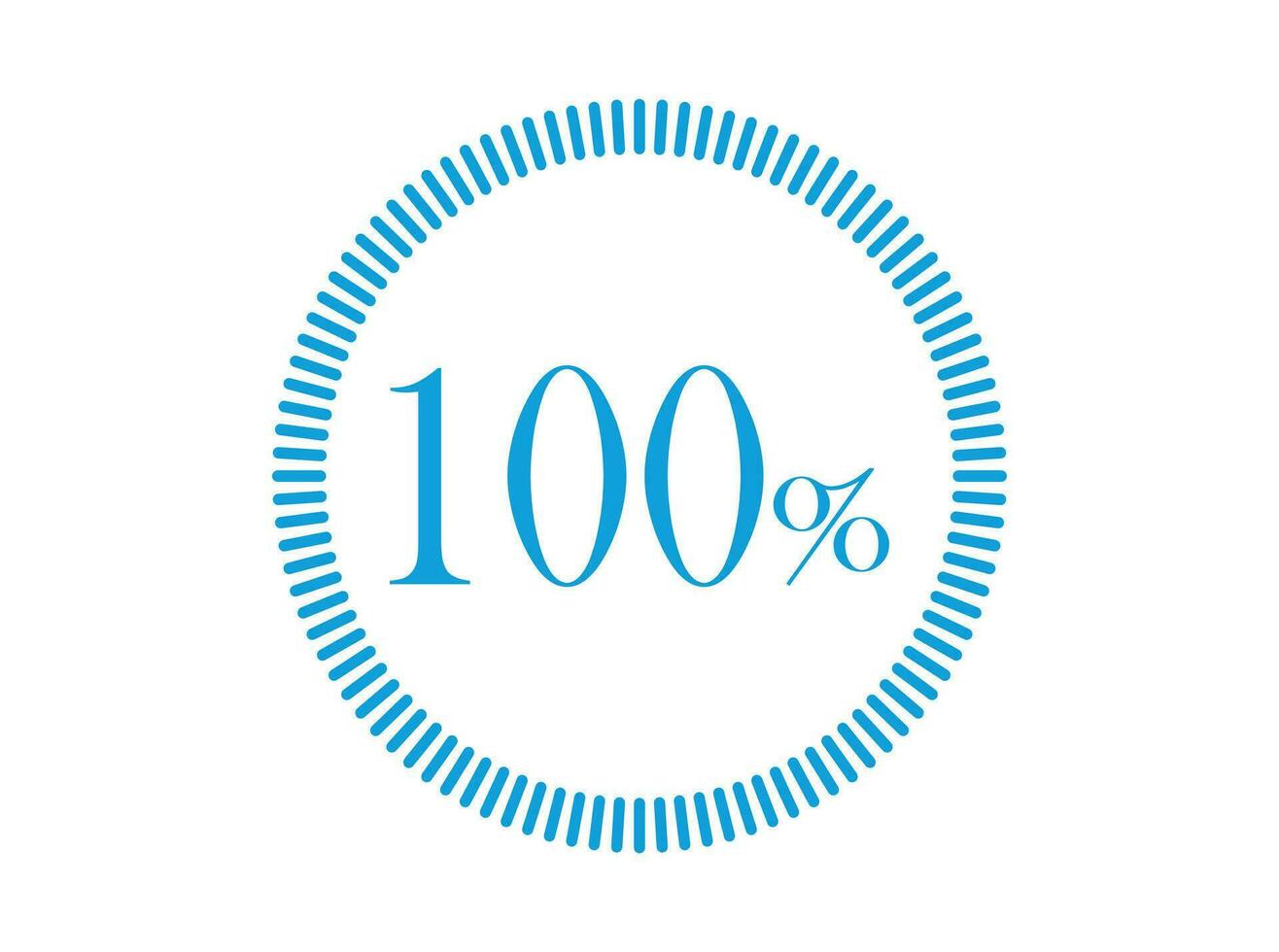 100%