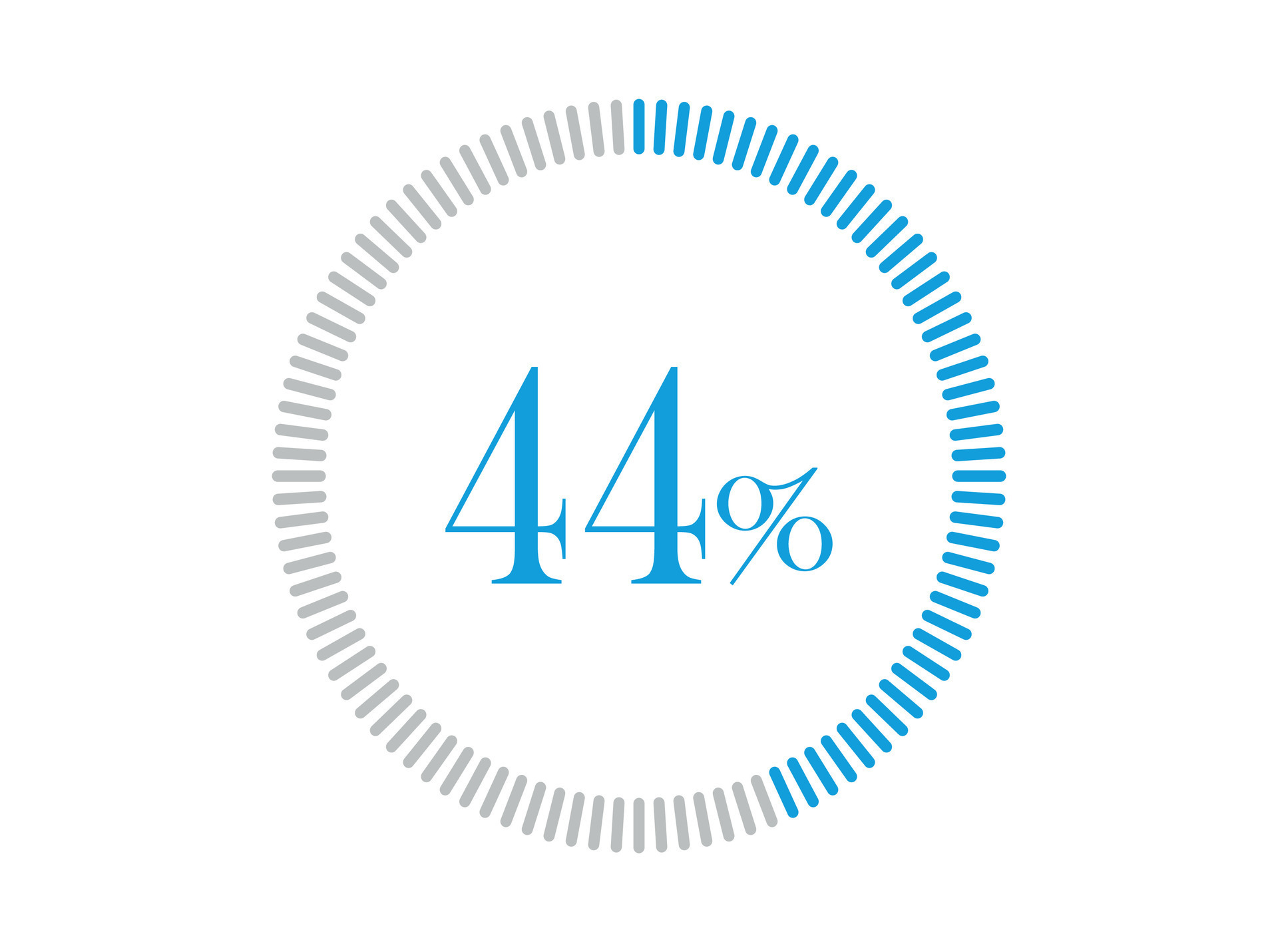 44%