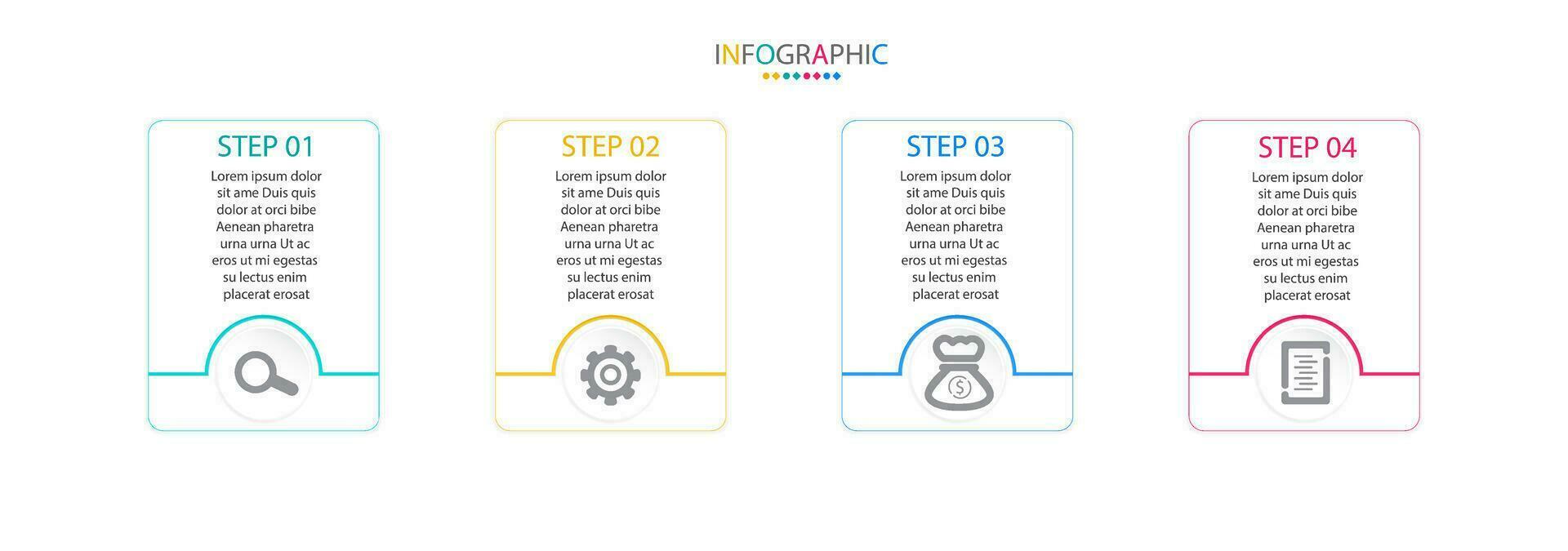 INFOGRAPHIC

STEP 01

Lorem ipsum dolor sit ame Duis quis dolor at orci bibe Aenean pharetra urna urna Ut ac eros ut mi egestas su lectus enim placerat erosat

STEP 02

Lorem ipsum dolor sit ame Duis quis dolor at orci bibe Aenean pharetra urna urna Ut ac eros ut mi egestas su lectus enim placerat erosat

STEP 03

Lorem ipsum dolor sit ame Duis quis dolor at orci bibe Aenean pharetra urna urna Ut ac eros ut mi egestas su lectus enim placerat erosat

STEP 04

Lorem ipsum dolor sit ame Duis quis dolor at orci bibe Aenean pharetra urna urna Ut ac eros ut mi egestas su lectus enim placerat erosat