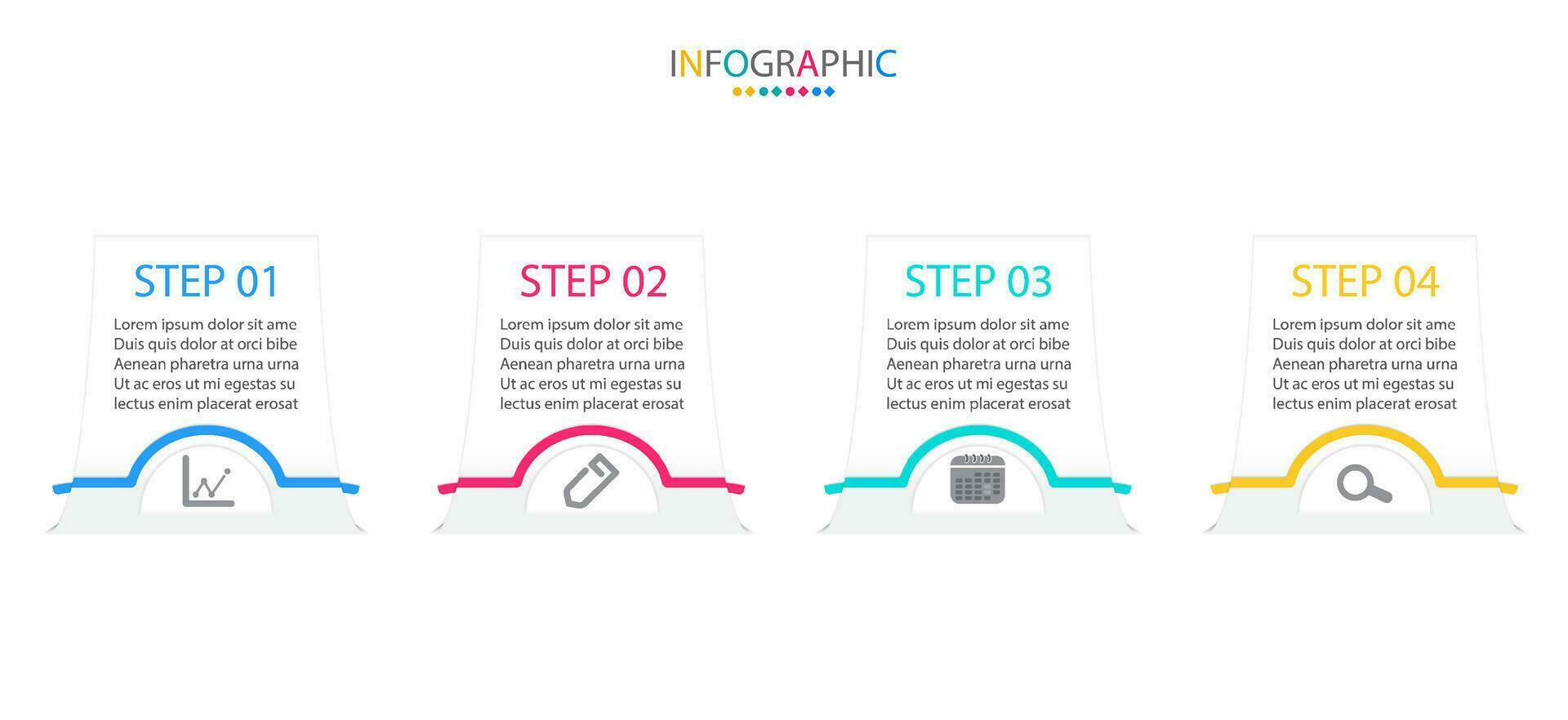 INFOGRAPHIC

STEP 01

Lorem ipsum dolor sit ame Duis quis dolor at orci bibe Aenean pharetra urna urna Ut ac eros ut mi egestas su lectus enim placerat erosat

STEP 02

Lorem ipsum dolor sit ame Duis quis dolor at orci bibe Aenean pharetra urna urna Ut ac eros ut mi egestas su lectus enim placerat erosat

STEP 03

Lorem ipsum dolor sit ame Duis quis dolor at orci bibe Aenean pharetra urna urna Ut ac eros ut mi egestas su lectus enim placerat erosat

STEP 04

Lorem ipsum dolor sit ame Duis quis dolor at orci bibe Aenean pharetra urna urna Ut ac eros ut mi egestas su lectus enim placerat erosat