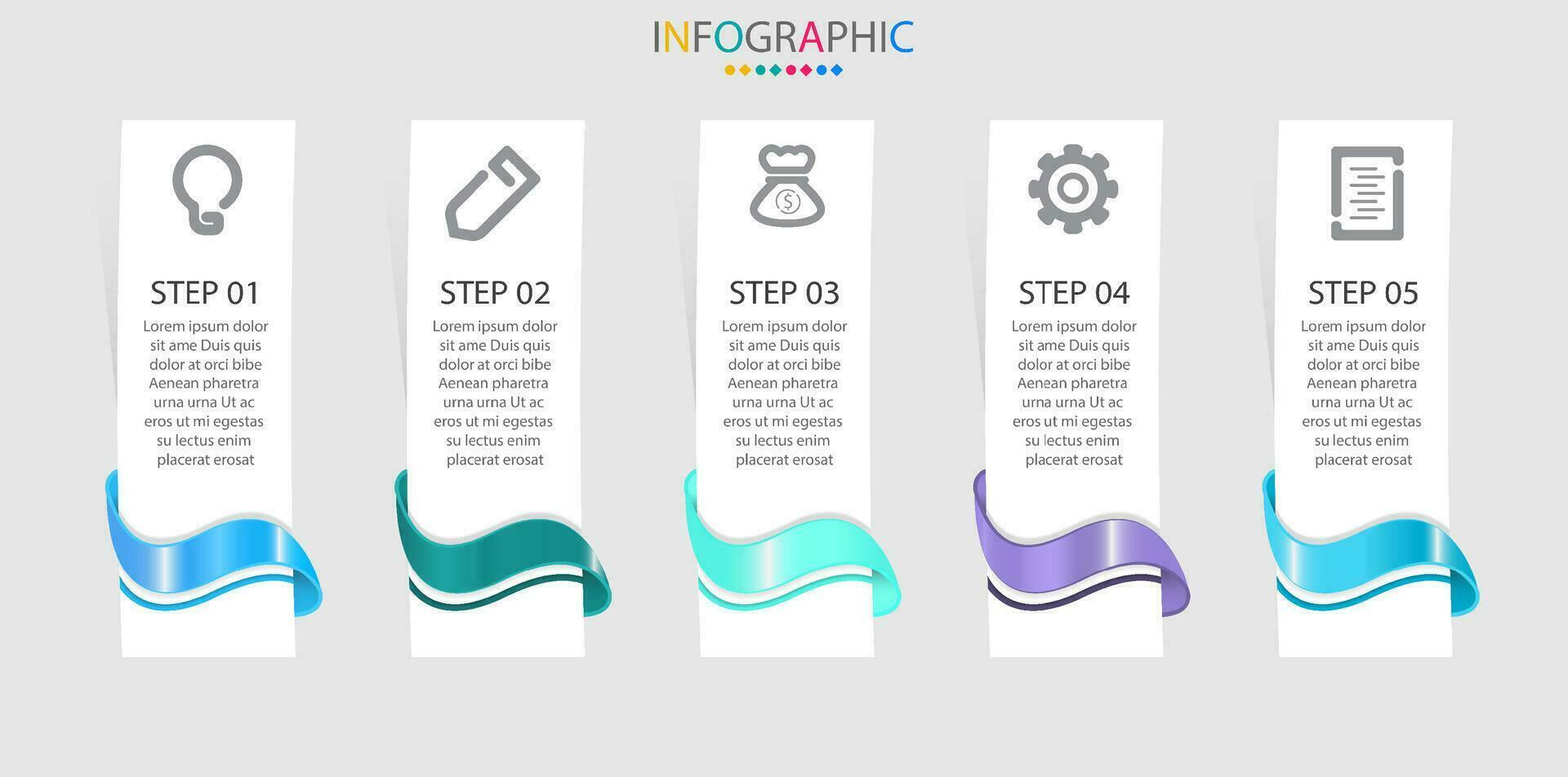 INFOGRAPHIC

STEP 01
Lorem ipsum dolor sit ame Duis quis dolor at orci bibe Aenean pharetra urna urna Ut ac eros ut mi egestas su lectus enim placerat erosat

STEP 02
Lorem ipsum dolor sit ame Duis quis dolor at orci bibe Aenean pharetra urna urna Ut ac eros ut mi egestas su lectus enim placerat erosat

STEP 03
Lorem ipsum dolor sit ame Duis quis dolor at orci bibe Aenean pharetra urna urna Ut ac eros ut mi egestas su lectus enim placerat erosat

STEP 04
Lorem ipsum dolor sit ame Duis quis dolor at orci bibe Aenean pharetra urna urna Ut ac eros ut mi egestas su lectus enim placerat erosat

STEP 05
Lorem ipsum dolor sit ame Duis quis dolor at orci bibe Aenean pharetra urna urna Ut ac eros ut mi egestas su lectus enim placerat erosat