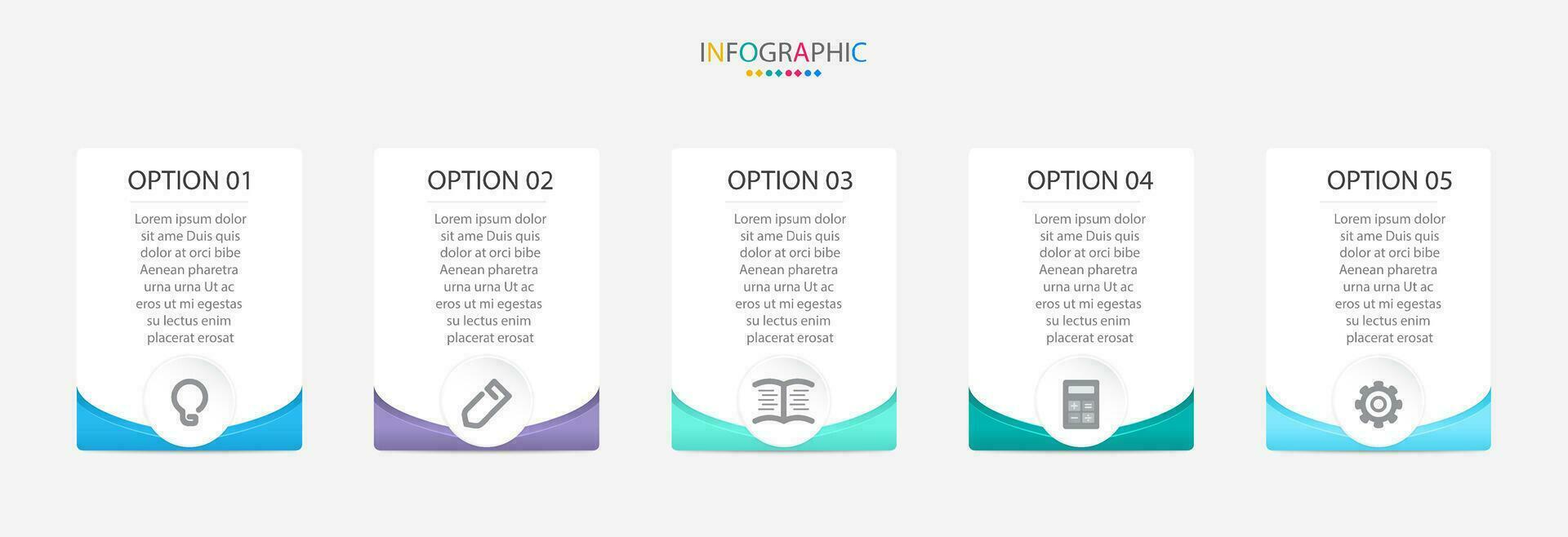 INFOGRAPHIC

OPTION 01

Lorem ipsum dolor sit ame Duis quis dolor at orci bibe Aenean pharetra urna urna Ut ac eros ut mi egestas su lectus enim placerat erosat

OPTION 02

Lorem ipsum dolor sit ame Duis quis dolor at orci bibe Aenean pharetra urna urna Ut ac eros ut mi egestas su lectus enim placerat erosat

OPTION 03

Lorem ipsum dolor sit ame Duis quis dolor at orci bibe Aenean pharetra urna urna Ut ac eros ut mi egestas su lectus enim placerat erosat

OPTION 04

Lorem ipsum dolor sit ame Duis quis dolor at orci bibe Aenean pharetra urna urna Ut ac eros ut mi egestas su lectus enim placerat erosat

OPTION 05

Lorem ipsum dolor sit ame Duis quis dolor at orci bibe Aenean pharetra urna urna Ut ac eros ut mi egestas su lectus enim placerat erosat