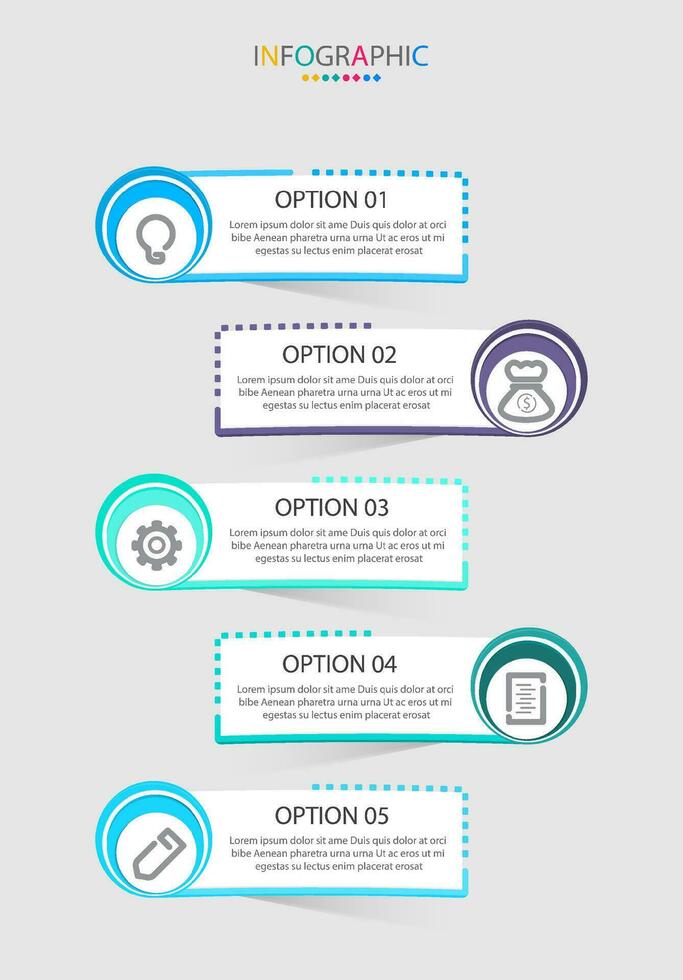 INFOGRAPHIC

OPTION 01

Lorem ipsum dolor sit ame Duis quis dolor at orci bibe Aenean pharetra urna urna Ut ac eros ut mi egestas su lectus enim placerat erosat

OPTION 02

Lorem ipsum dolor sit ame Duis quis dolor at orci bibe Aenean pharetra urna urna Ut ac eros ut mi egestas su lectus enim placerat erosat

OPTION 03

Lorem ipsum dolor sit ame Duis quis dolor at orci bibe Aenean pharetra urna urna Ut ac eros ut mi egestas su lectus enim placerat erosat

OPTION 04

Lorem ipsum dolor sit ame Duis quis dolor at orci bibe Aenean pharetra urna urna Ut ac eros ut mi egestas su lectus enim placerat erosat

OPTION 05

Lorem ipsum dolor sit ame Duis quis dolor at orci bibe Aenean pharetra urna urna Ut ac eros ut mi egestas su lectus enim placerat erosat