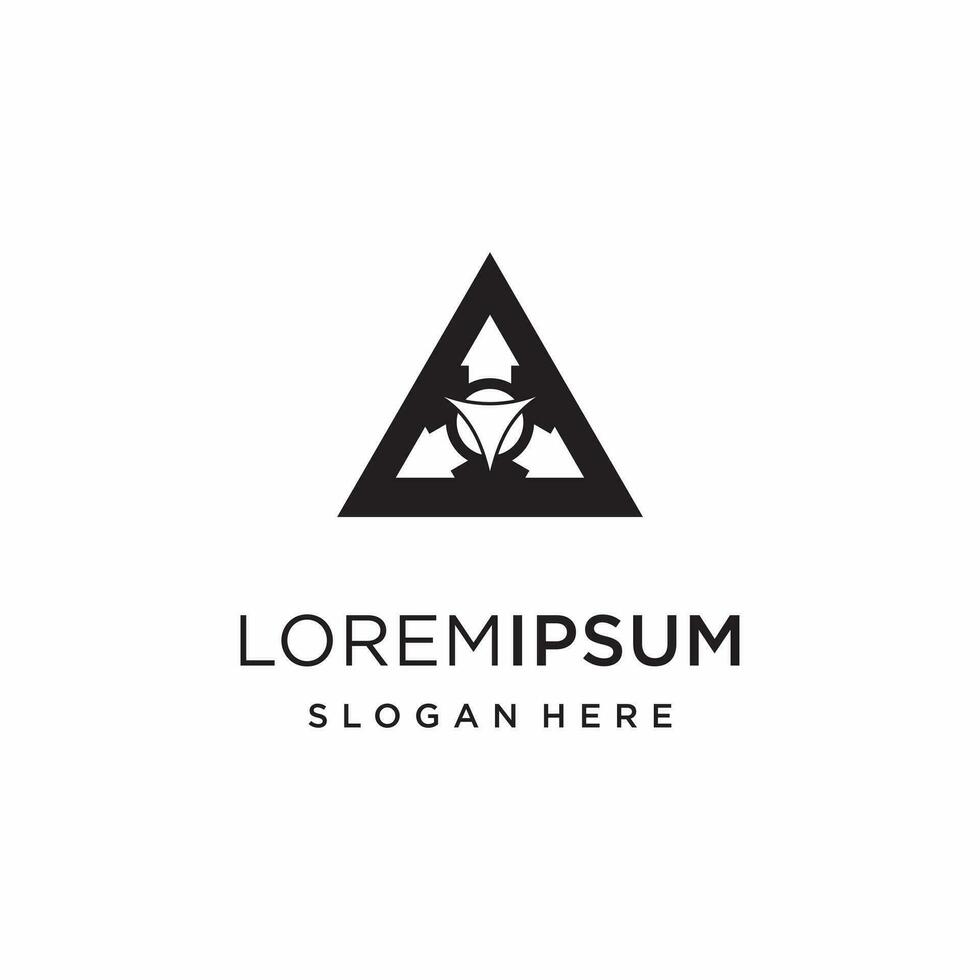 LOREMIPSUM
SLOGAN HERE