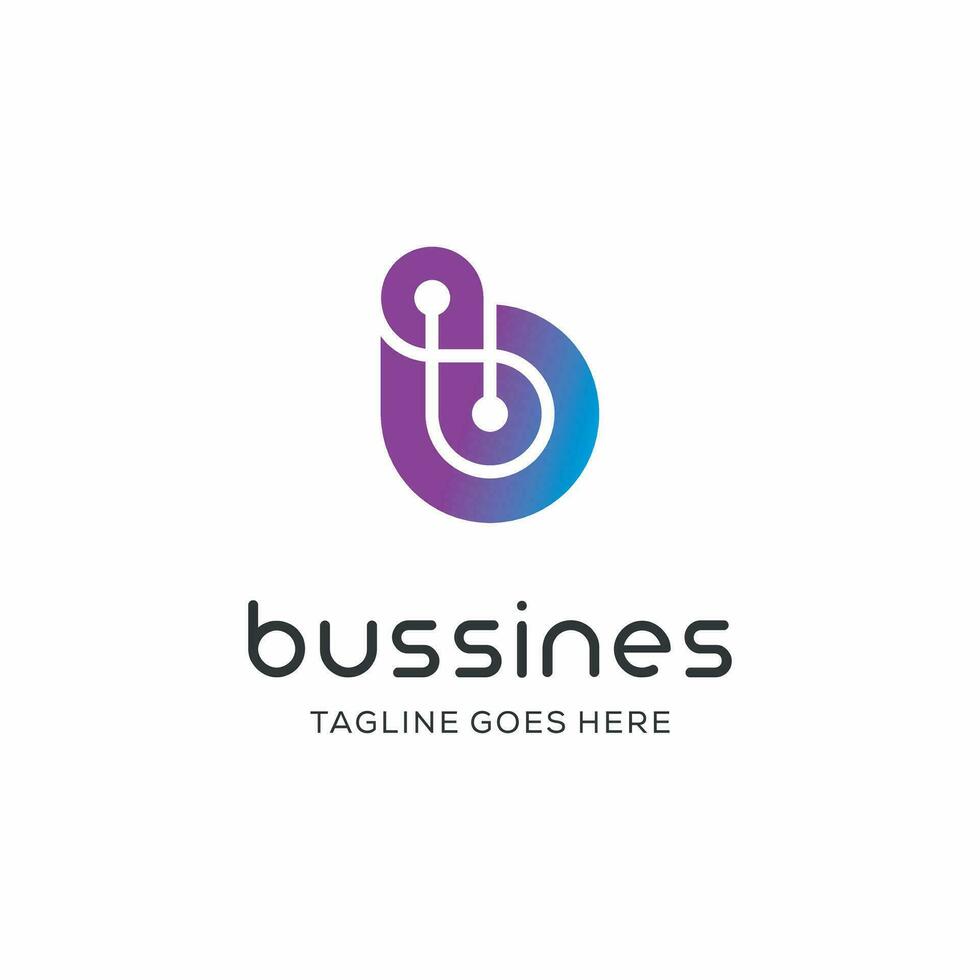 bussines
TAGLINE GOES HERE