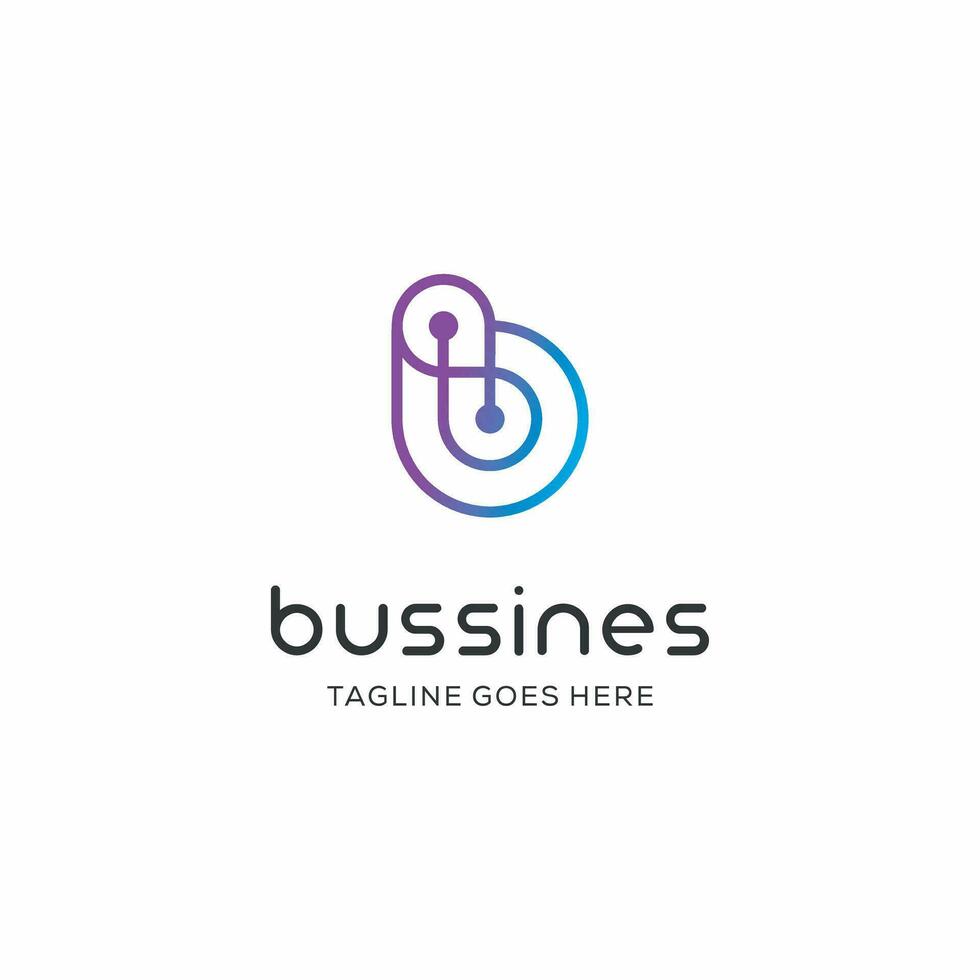 bussines
TAGLINE GOES HERE