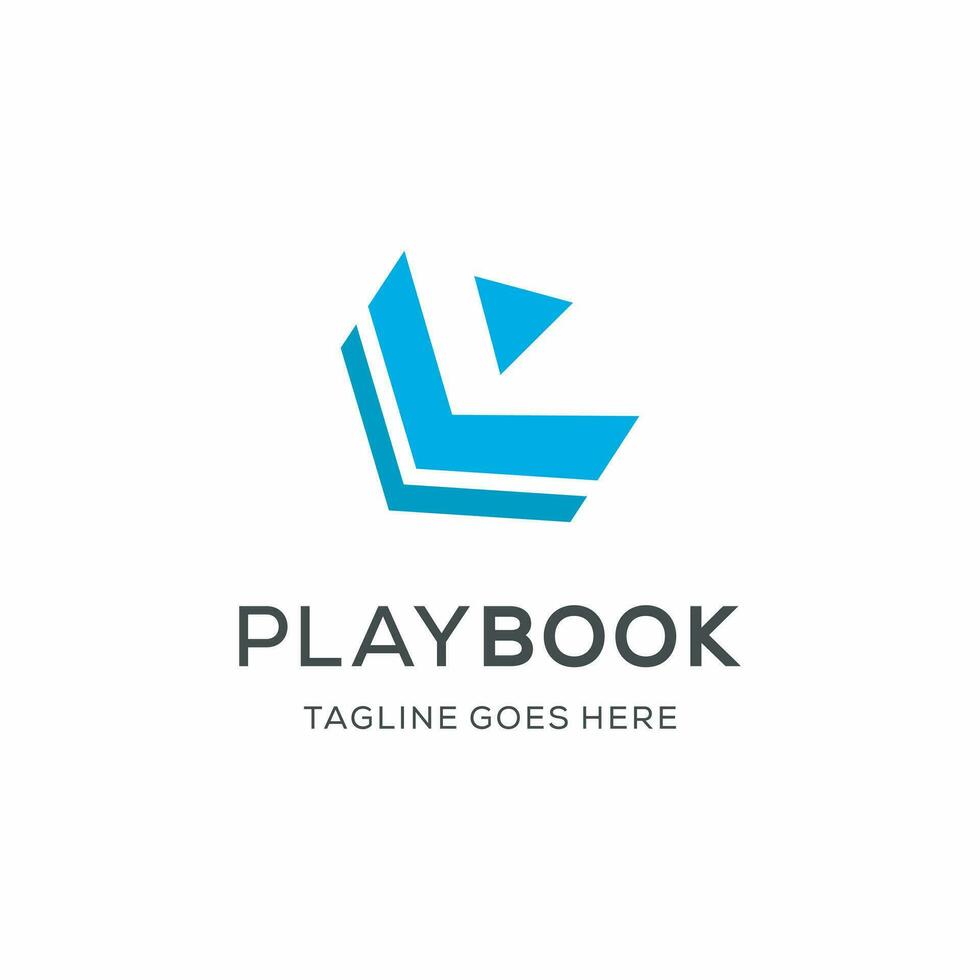 PLAYBOOK

TAGLINE GOES HERE