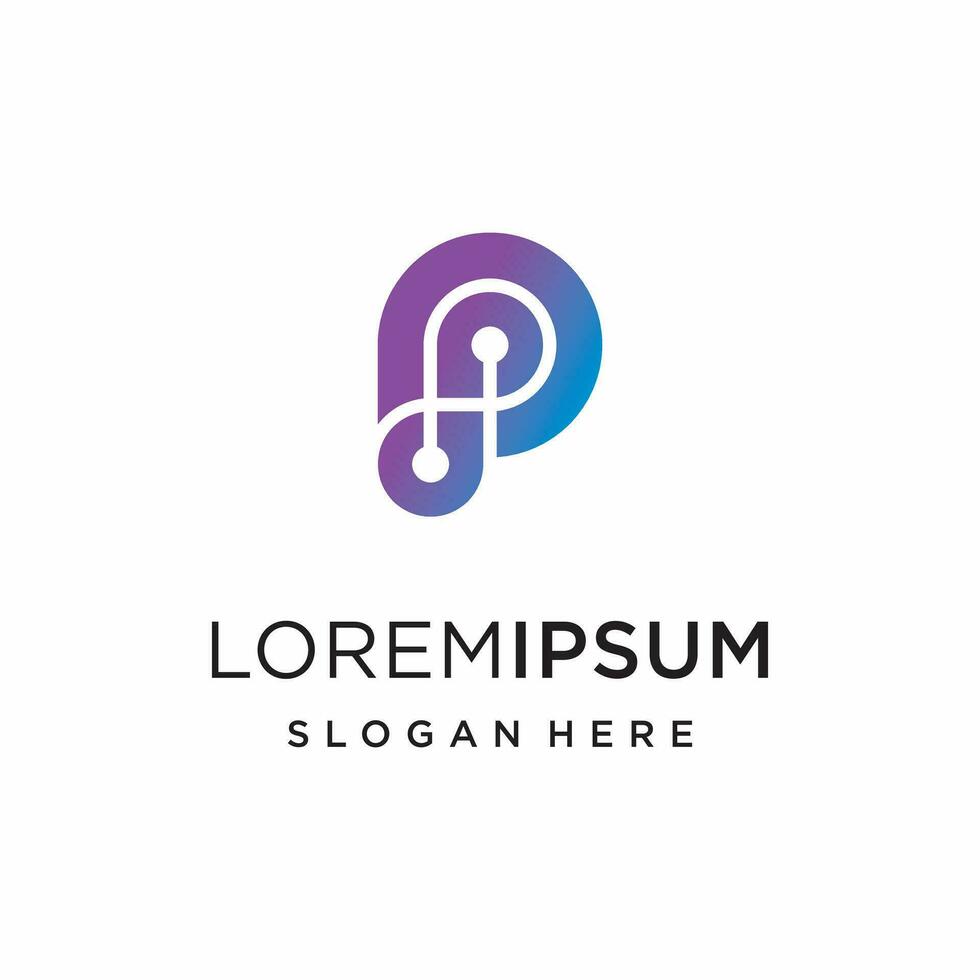 LOREMIPSUM
SLOGAN HERE