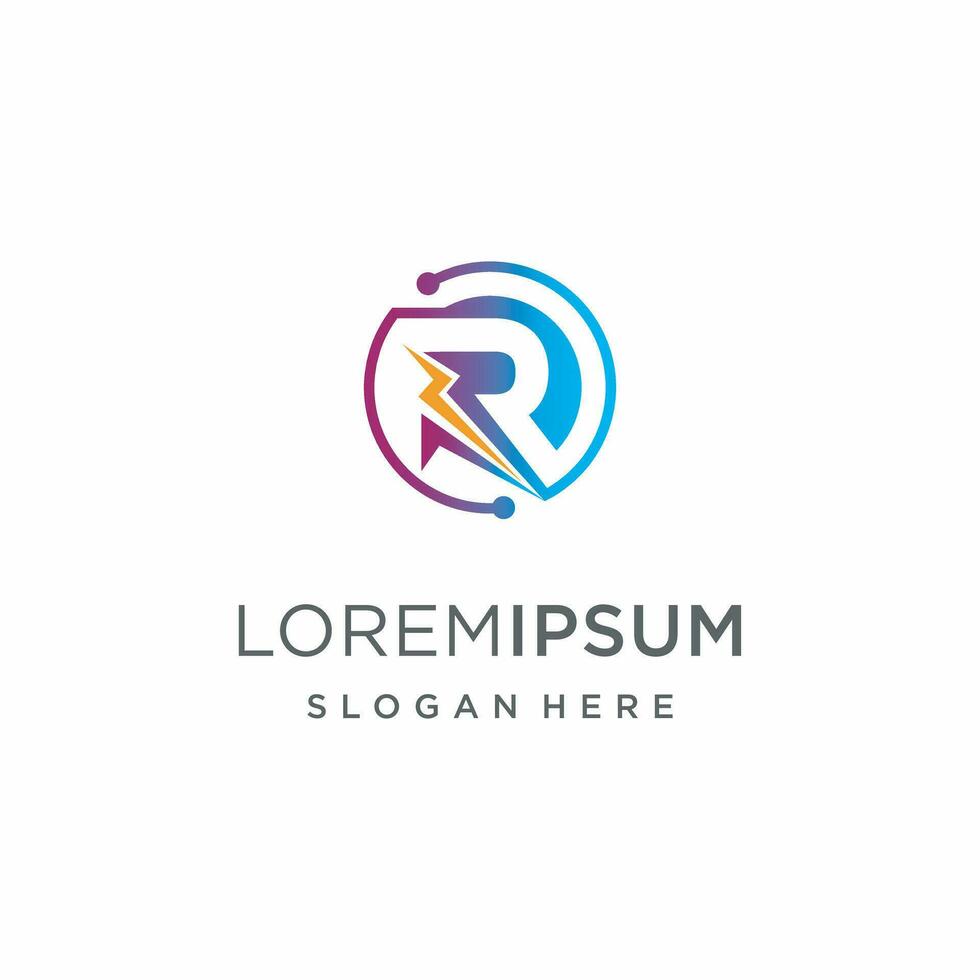 R

LOREMIPSUM
SLOGAN HERE