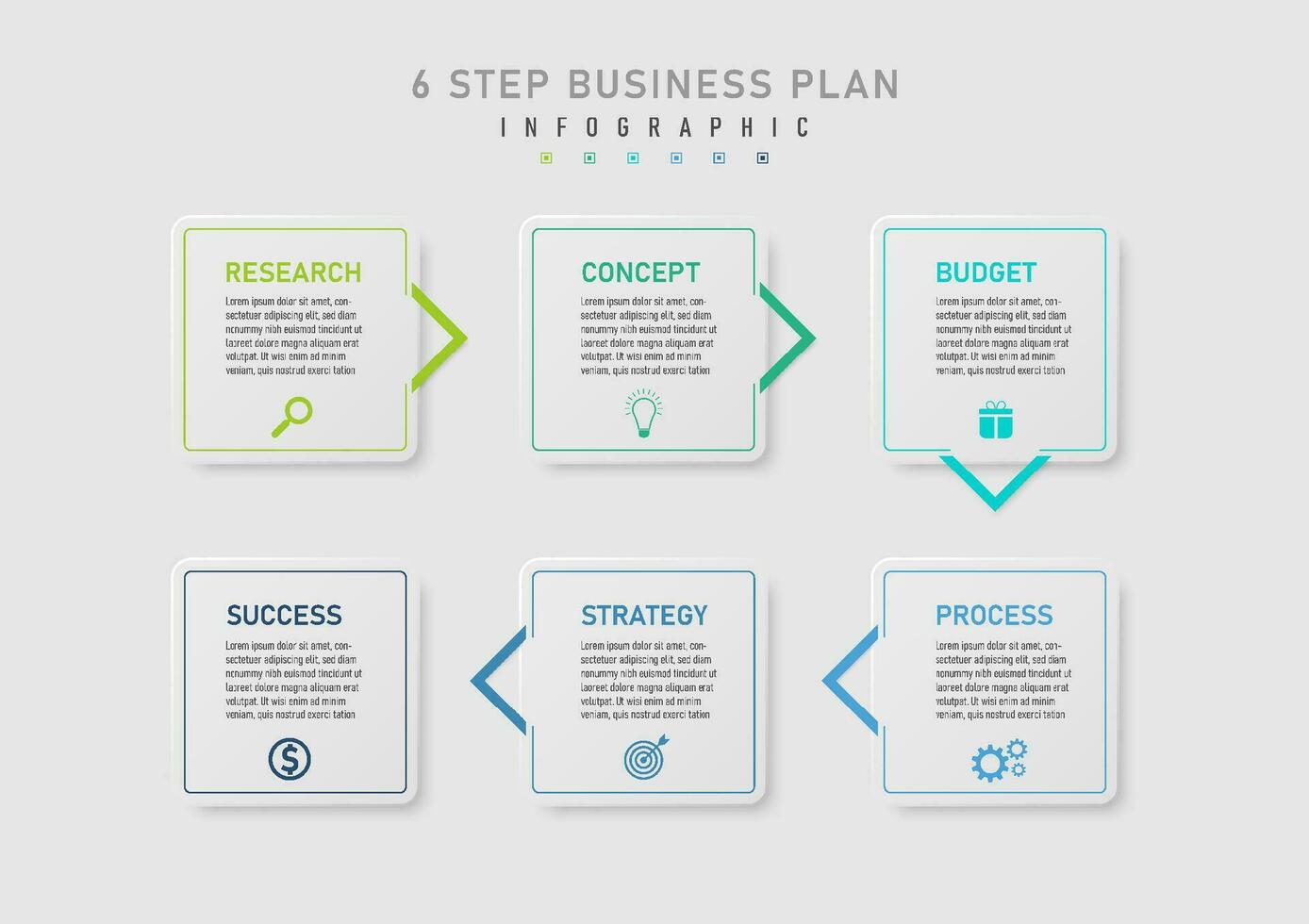 6 STEP BUSINESS PLAN
INFOGRAPHIC

RESEARCH
Lorem ipsum dolor sit amet, consectetuer adipiscing elit, sed diam nonummy nibh euismod tincidunt ut laoreet dolore magna aliquam erat volutpat. Ut wisi enim ad minim veniam, quis nostrud exerci tation

CONCEPT
Lorem ipsum dolor sit amet, consectetuer adipiscing elit, sed diam nonummy nibh euismod tincidunt ut laoreet dolore magna aliquam erat volutpat. Ut wisi enim ad minim veniam, quis nostrud exerci tation

BUDGET
Lorem ipsum dolor sit amet, consectetuer adipiscing elit, sed diam nonummy nibh euismod tincidunt ut laoreet dolore magna aliquam erat volutpat. Ut wisi enim ad minim veniam, quis nostrud exerci tation

SUCCESS
Lorem ipsum dolor sit amet, consectetuer adipiscing elit, sed diam nonummy nibh euismod tincidunt ut laoreet dolore magna aliquam erat volutpat. Ut wisi enim ad minim veniam, quis nostrud exerci tation

STRATEGY
Lorem ipsum dolor sit amet, consectetuer adipiscing elit, sed diam nonummy nibh euismod tincidunt ut laoreet dolore magna aliquam erat volutpat. Ut wisi enim ad minim veniam, quis nostrud exerci tation

PROCESS
Lorem ipsum dolor sit amet, consectetuer adipiscing elit, sed diam nonummy nibh euismod tincidunt ut laoreet dolore magna aliquam erat volutpat. Ut wisi enim ad minim veniam, quis nostrud exerci tation