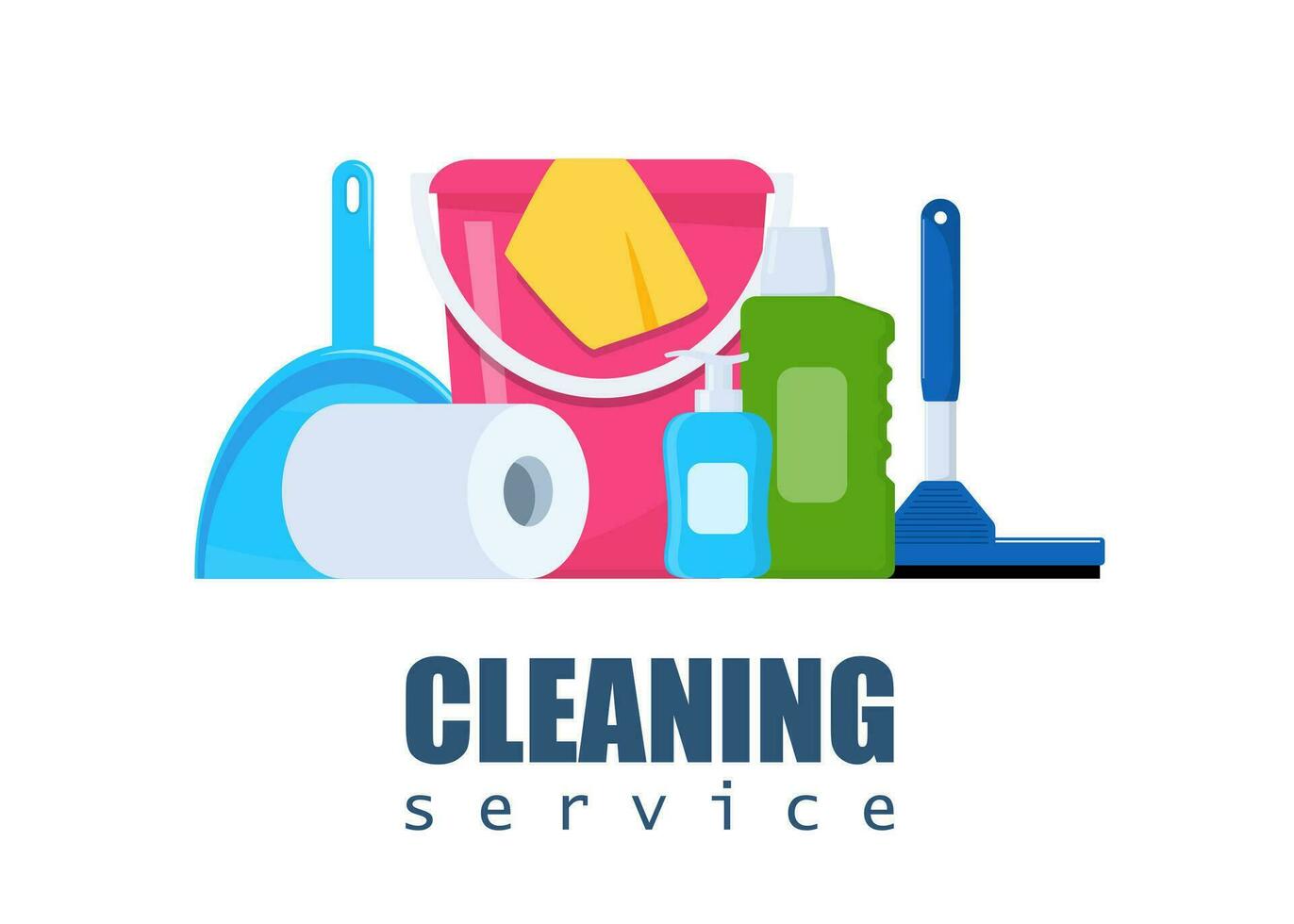 CLEANING
service