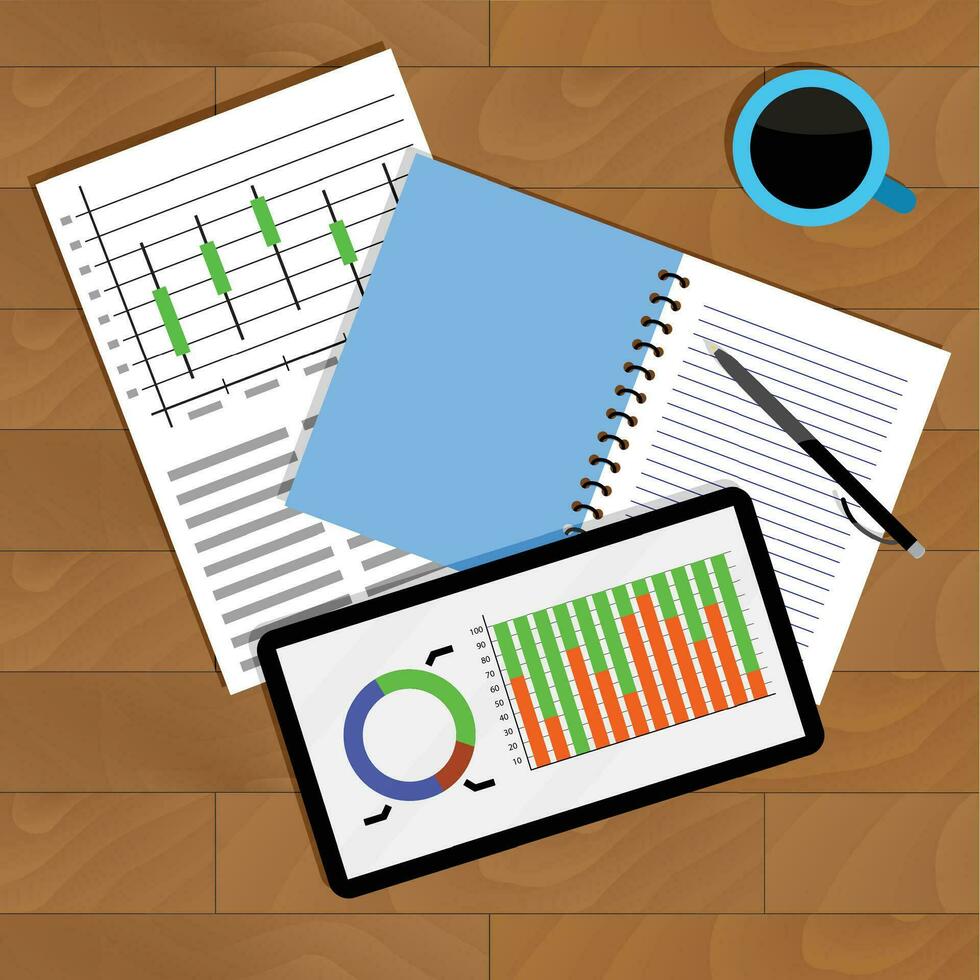 100
90
80
70
60
50
40
30
20
10