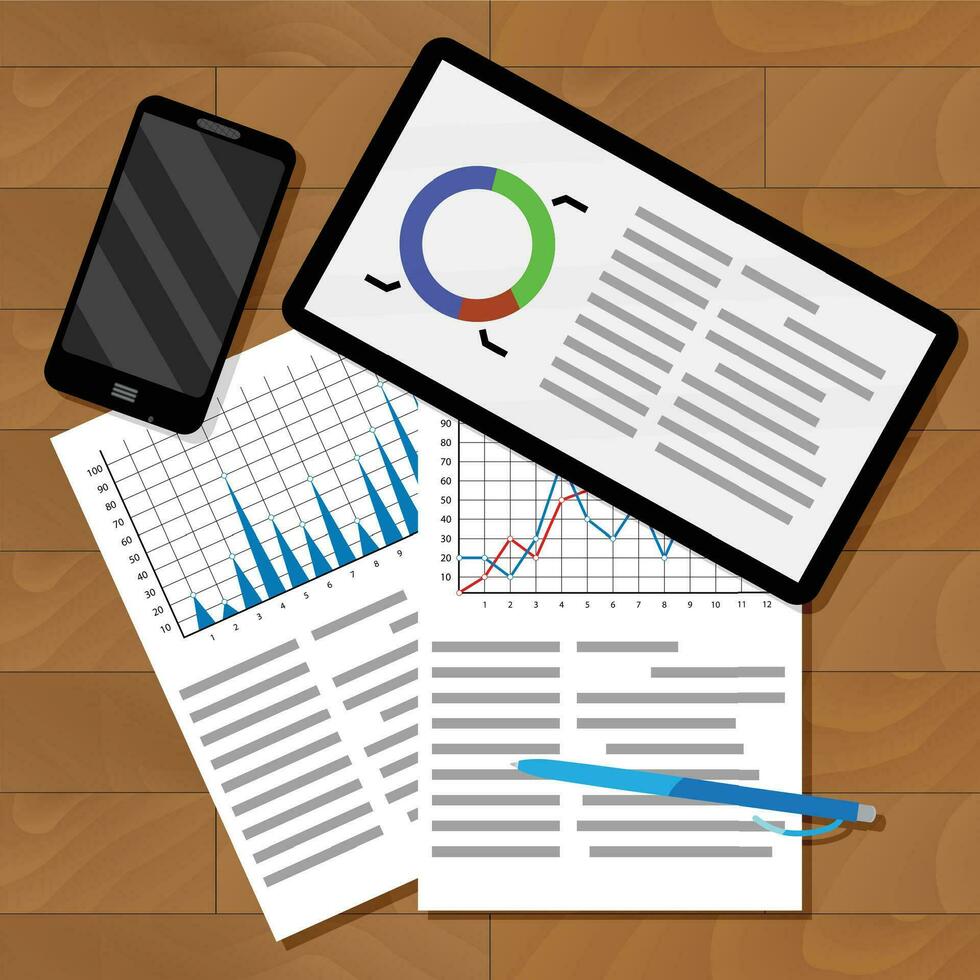 100
90
80
70
60
50
40
30
20
10
1 2 3 4 5 6 7 8 9

90
80
70
60
50
40
30
20
10
1 2 3 4 5 6 7 8 9 10 11 12