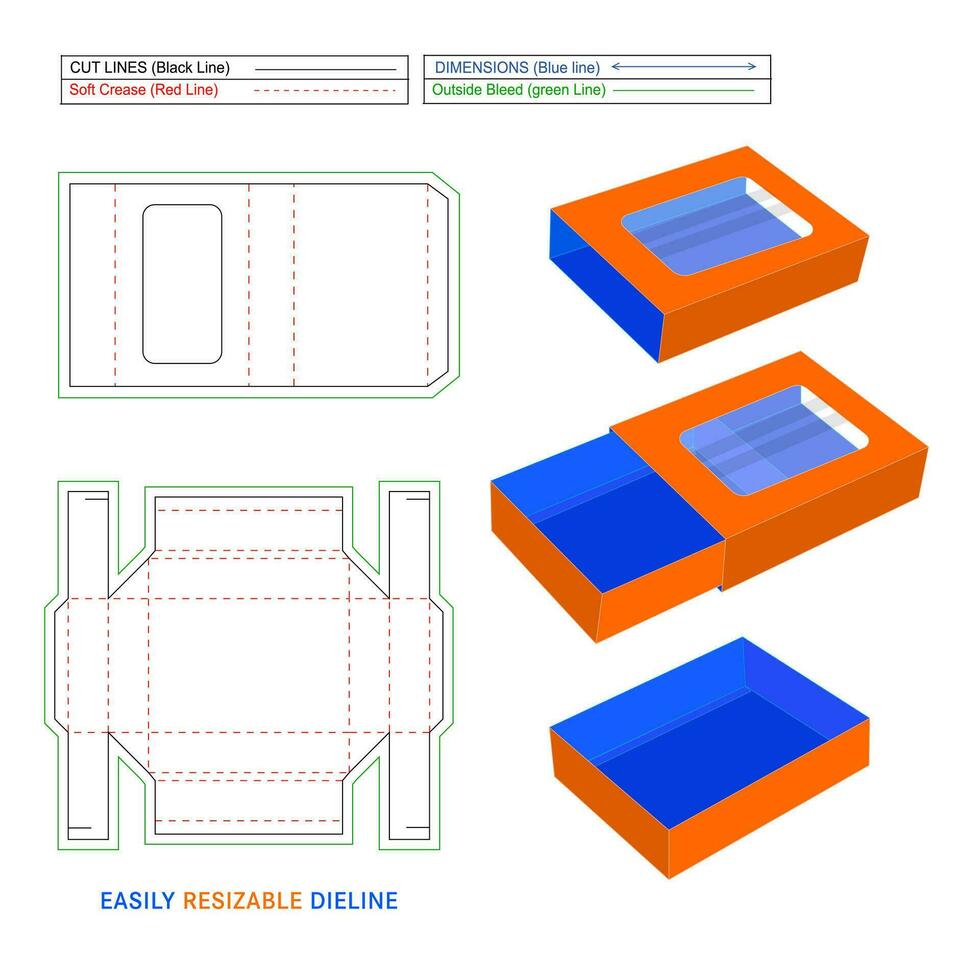 CUT LINES (Black Line)
Soft Crease (Red Line)

DIMENSIONS (Blue line)
Outside Bleed (green Line)

EASILY RESIZABLE DIELINE