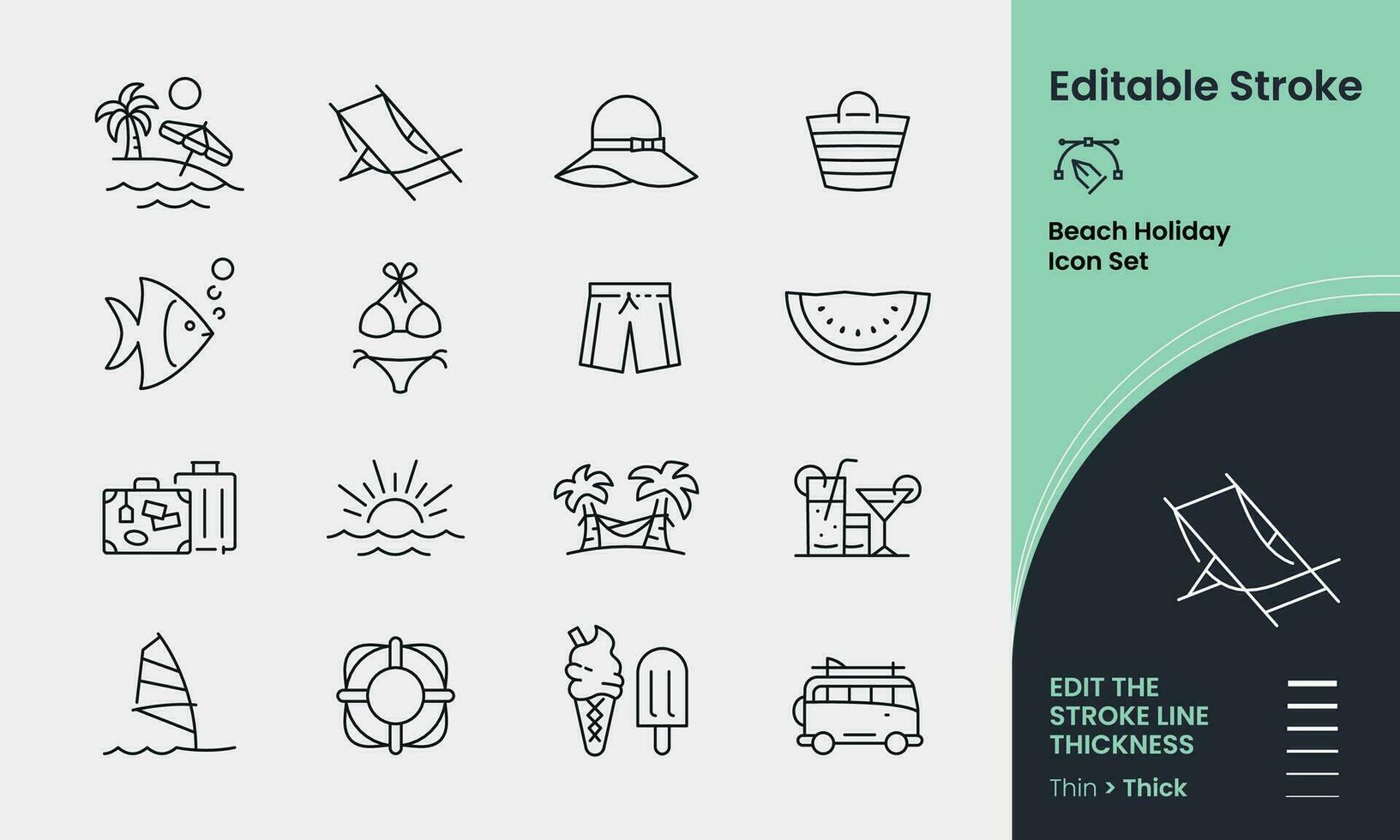 Editable Stroke

Beach Holiday
Icon Set

EDIT THE STROKE LINE THICKNESS

Thin > Thick