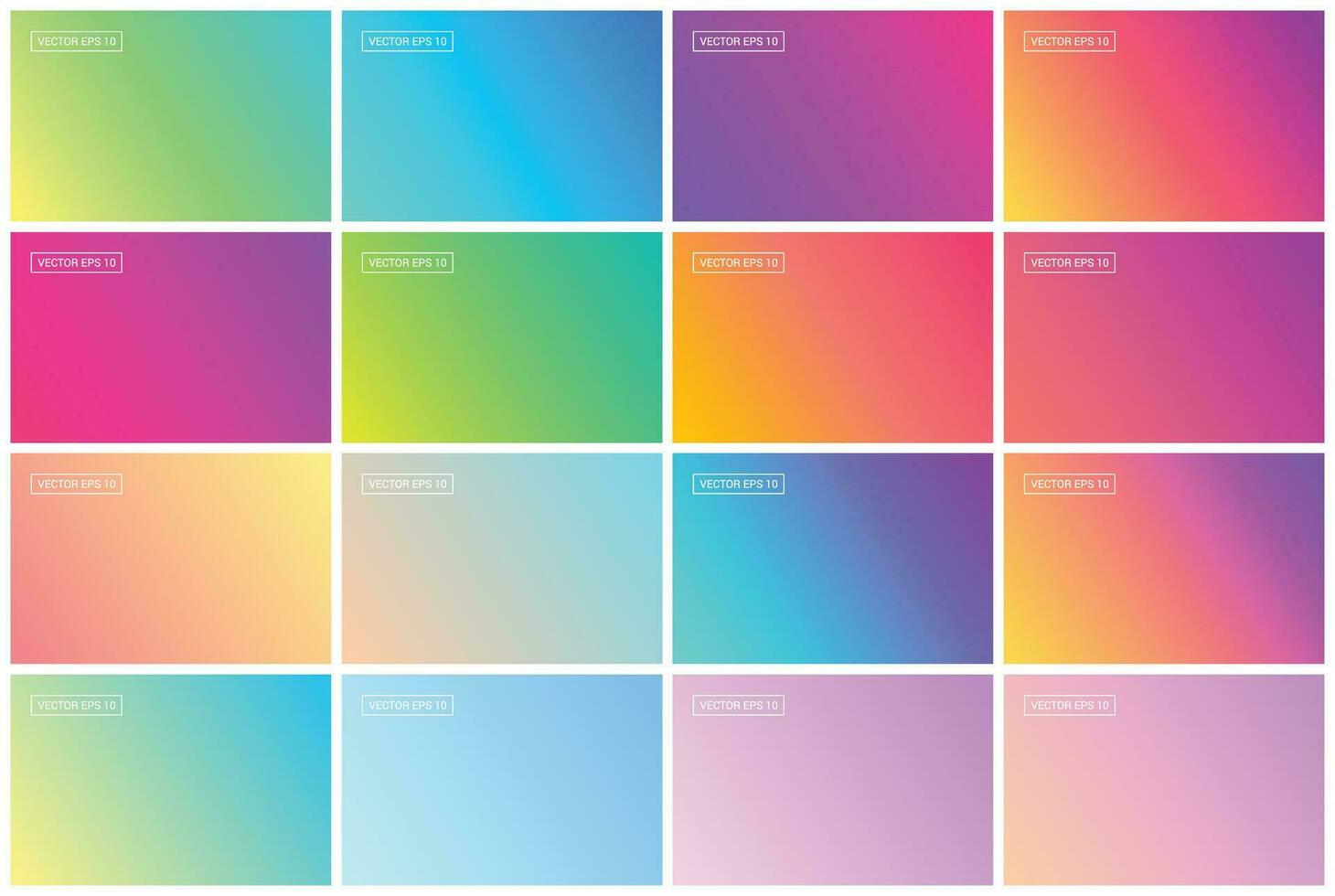 VECTOR EPS 10

VECTOR EPS 10

VECTOR EPS 10

VECTOR EPS 10

VECTOR EPS 10

VECTOR EPS 10

VECTOR EPS 10

VECTOR EPS 10

VECTOR EPS 10

VECTOR EPS 10

VECTOR EPS 10

VECTOR EPS 10

VECTOR EPS 10

VECTOR EPS 10

VECTOR EPS 10

VECTOR EPS 10