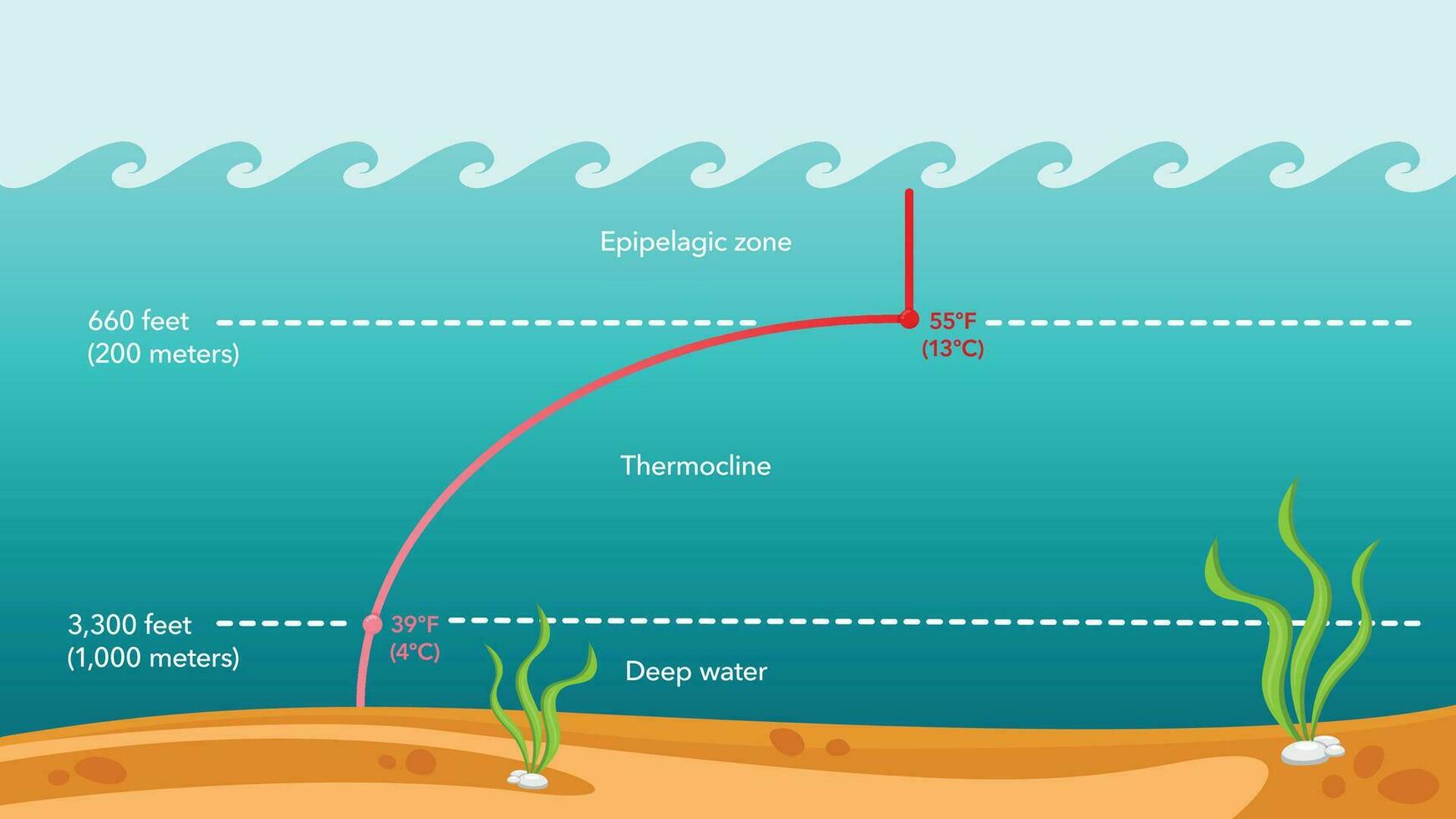 Epipelagic zone

660 feet
(200 meters)

55°F
(13°C)

Thermocline

3,300 feet
(1,000 meters)

39°F
(4°C)

Deep water