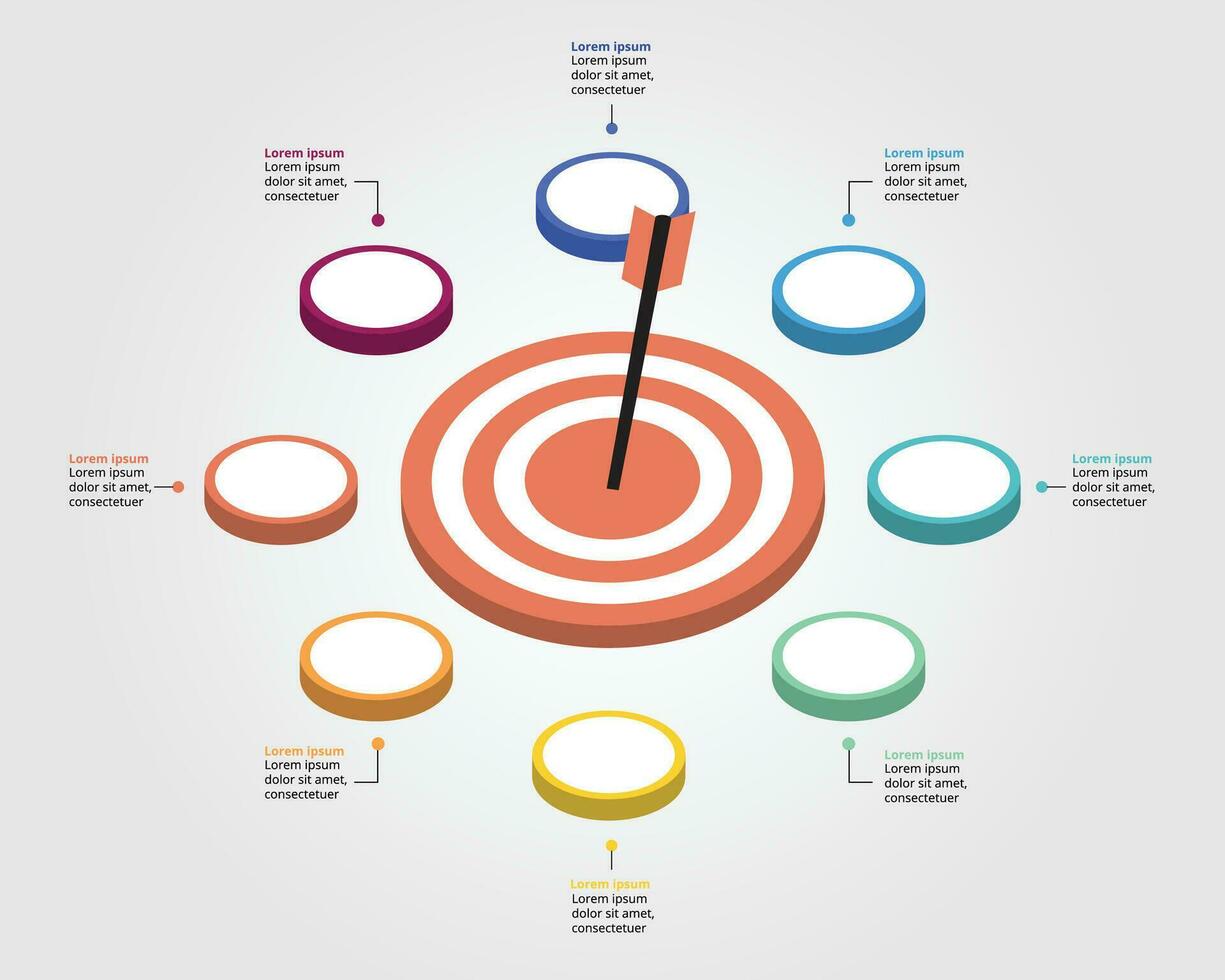 Lorem ipsum
Lorem ipsum dolor sit amet, consectetuer

Lorem ipsum
Lorem ipsum dolor sit amet, consectetuer

Lorem ipsum
Lorem ipsum dolor sit amet, consectetuer

Lorem ipsum
Lorem ipsum dolor sit amet, consectetuer

Lorem ipsum
Lorem ipsum dolor sit amet, consectetuer

Lorem ipsum
Lorem ipsum dolor sit amet, consectetuer

Lorem ipsum
Lorem ipsum dolor sit amet, consectetuer

Lorem ipsum
Lorem ipsum dolor sit amet, consectetuer